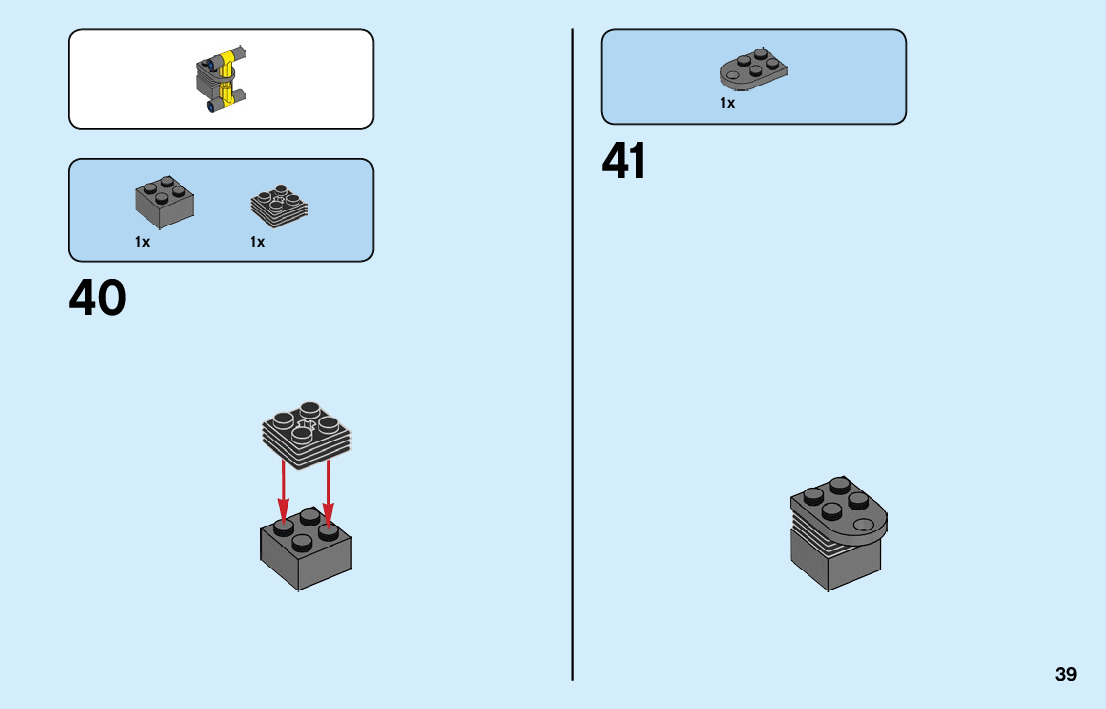 1x 1x

40

1x

41

39