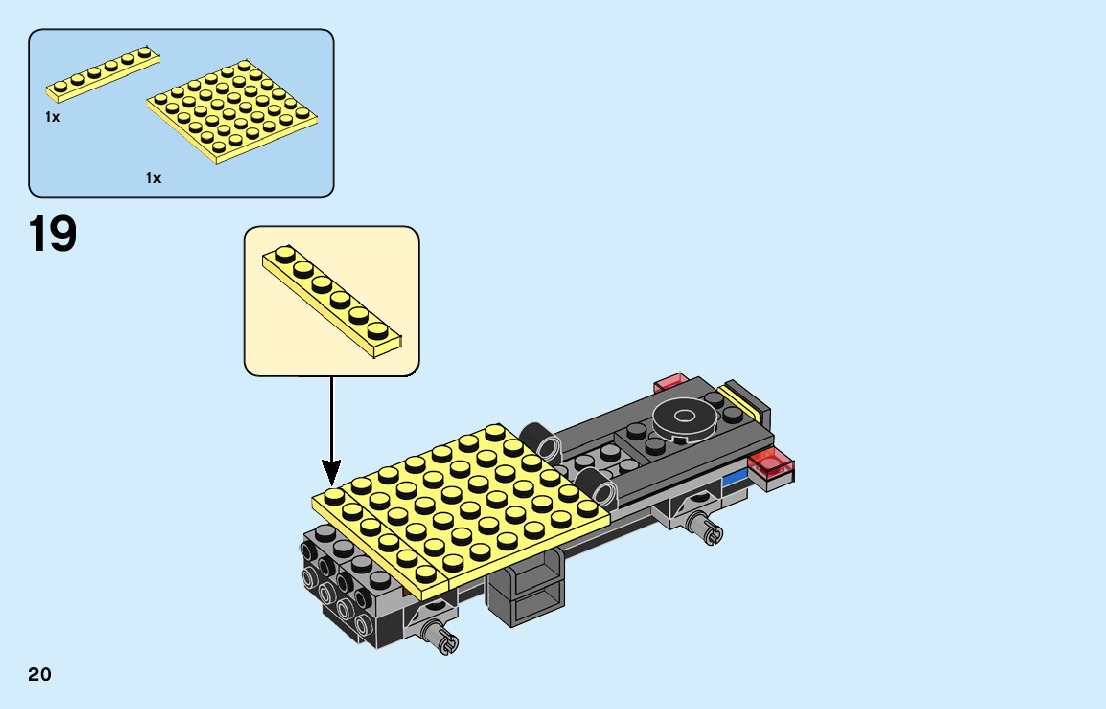 1x

1x

19

20