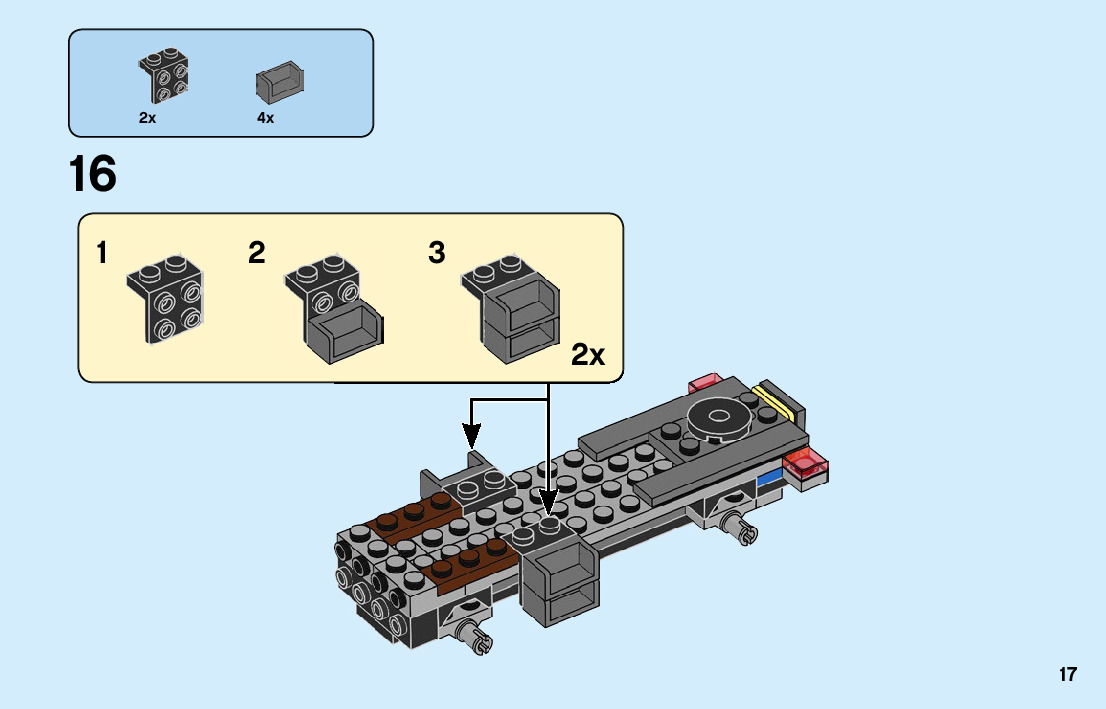 2x
4x

16

1
2
3
2x

17