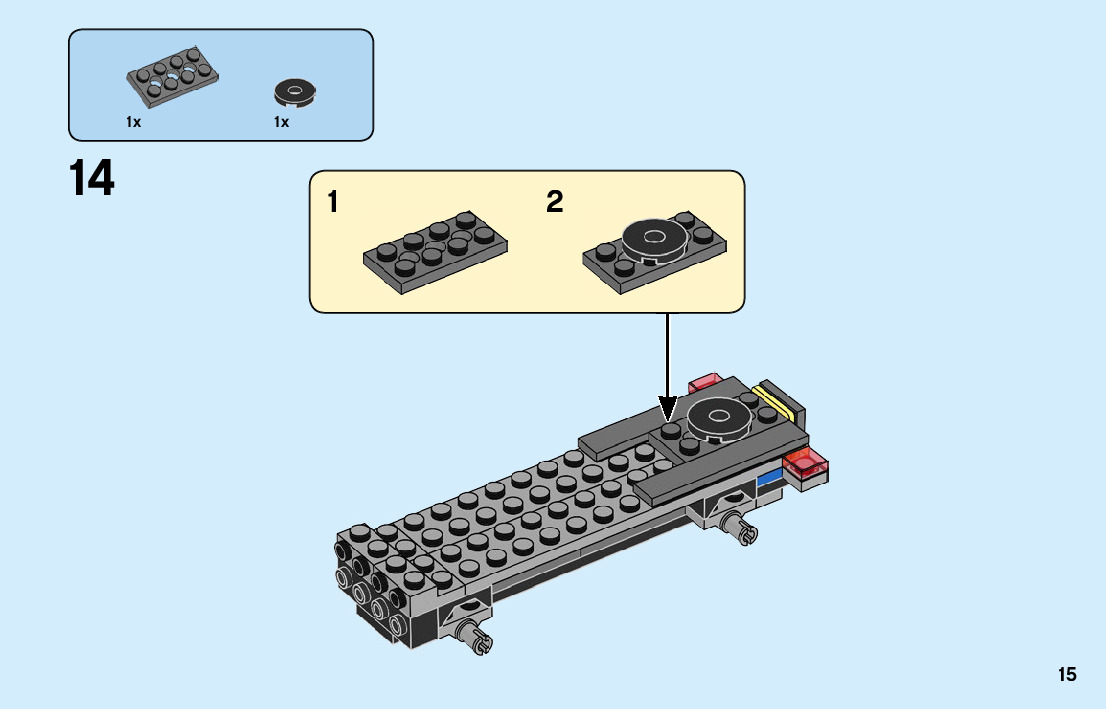 1x 1x

14

1

2

15