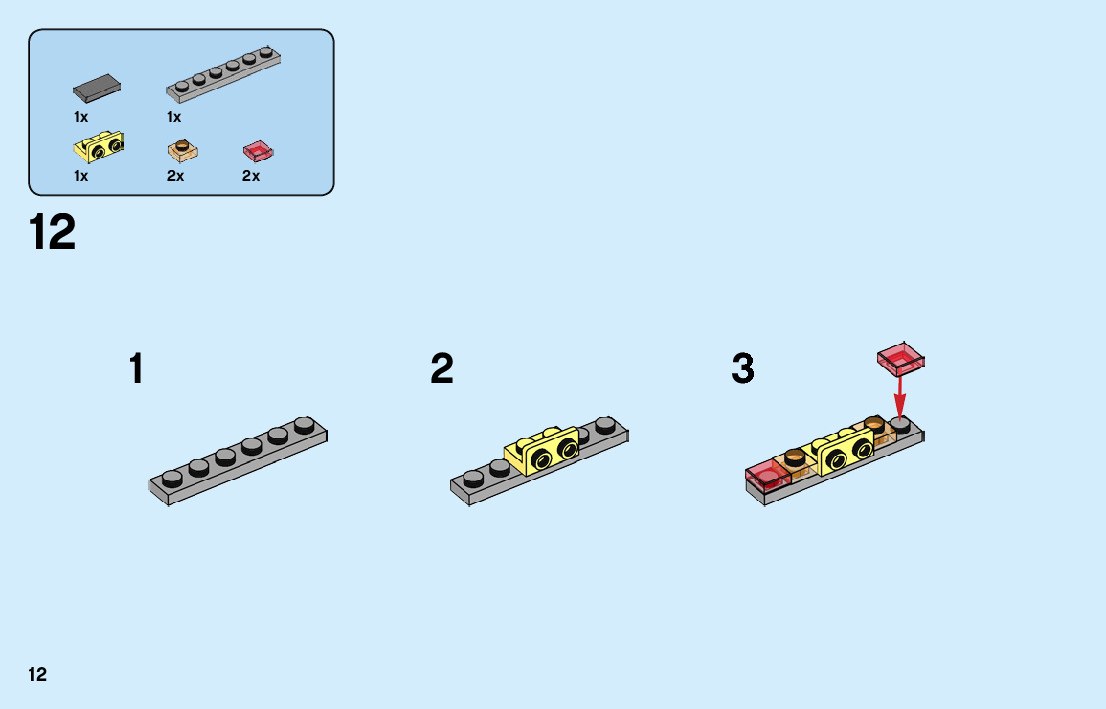 1x
1x
1x
2x
2x

12

1

2

3

12