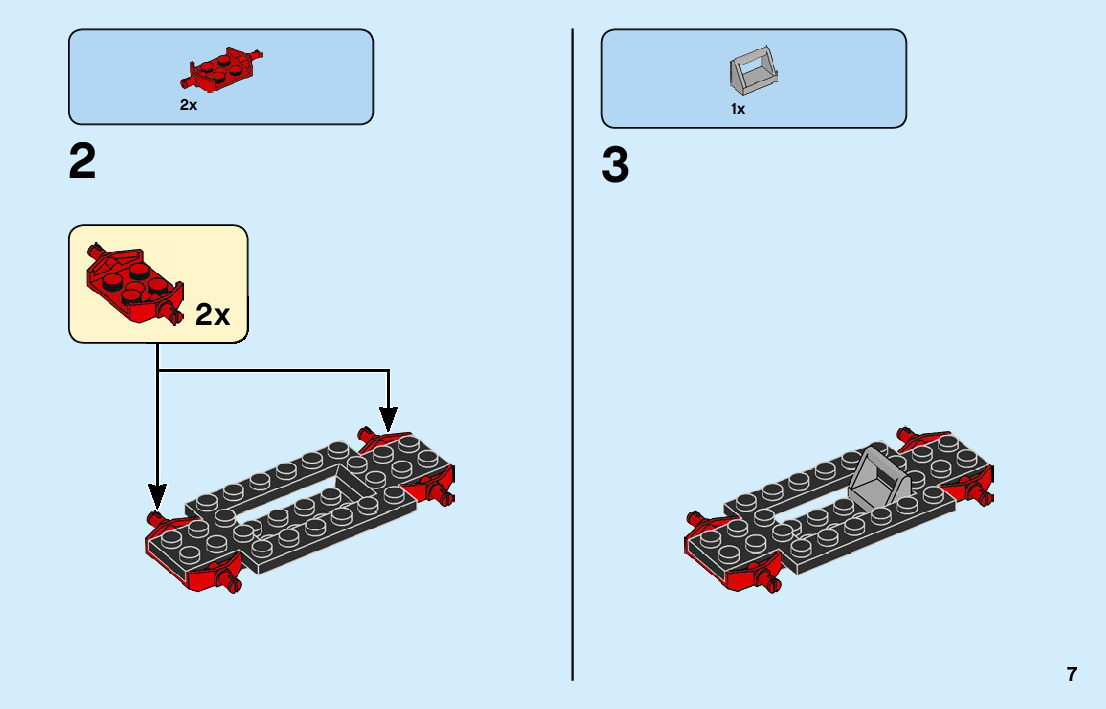 2x

2

2x

1x

3

7