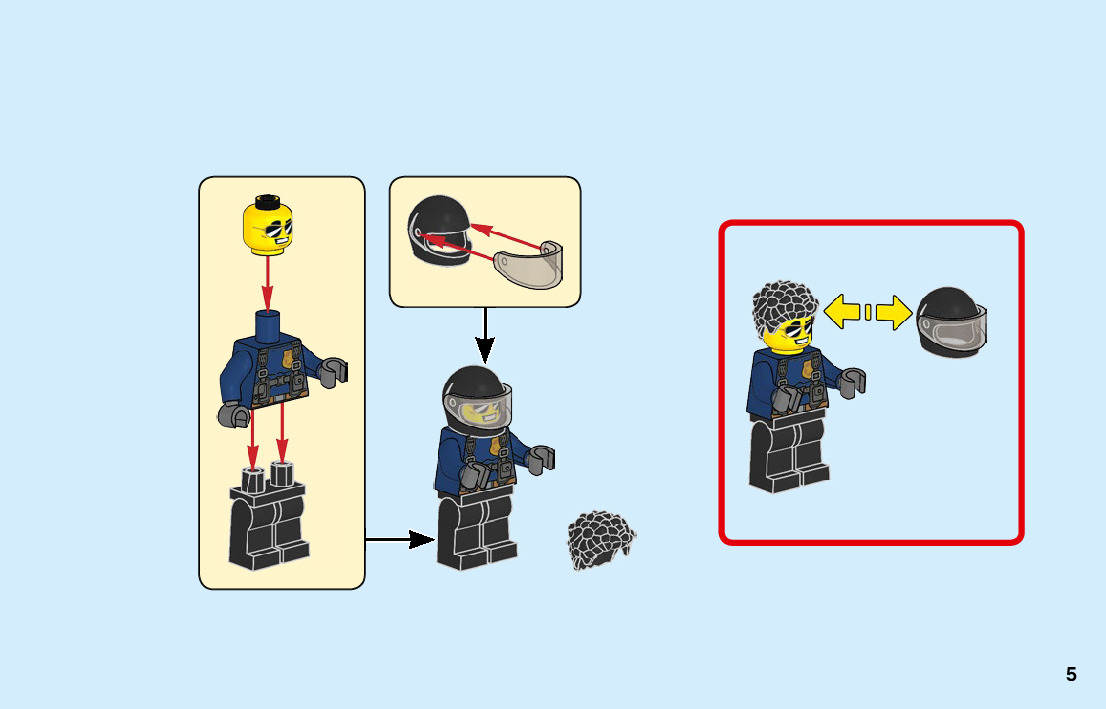 5