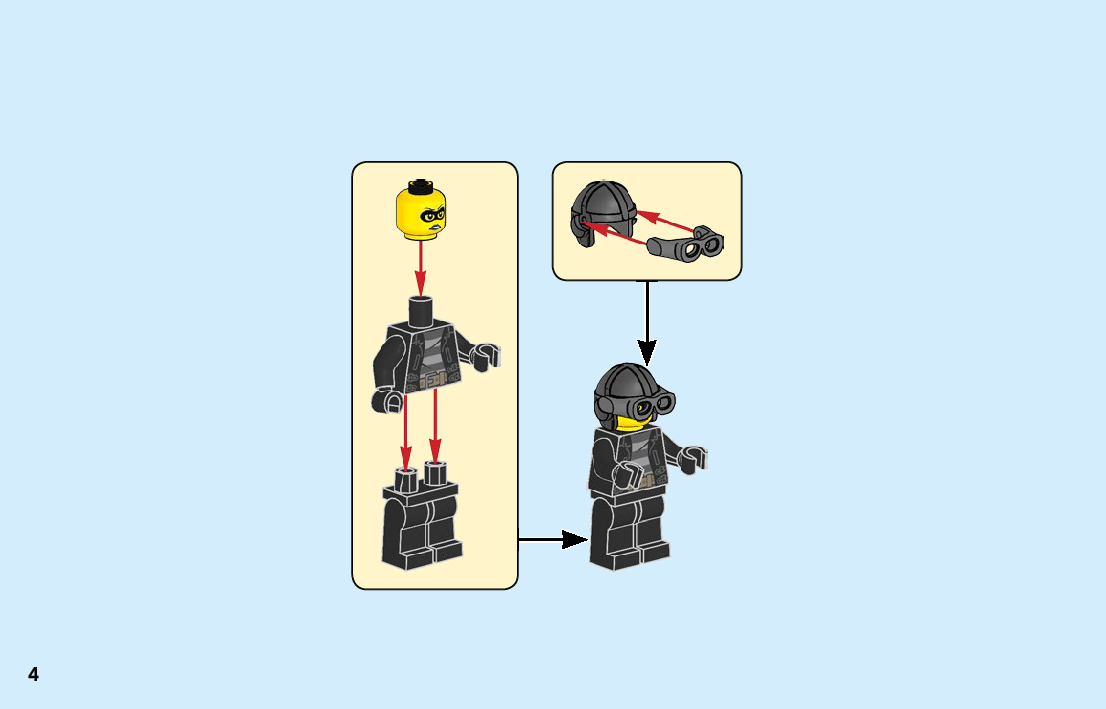 4