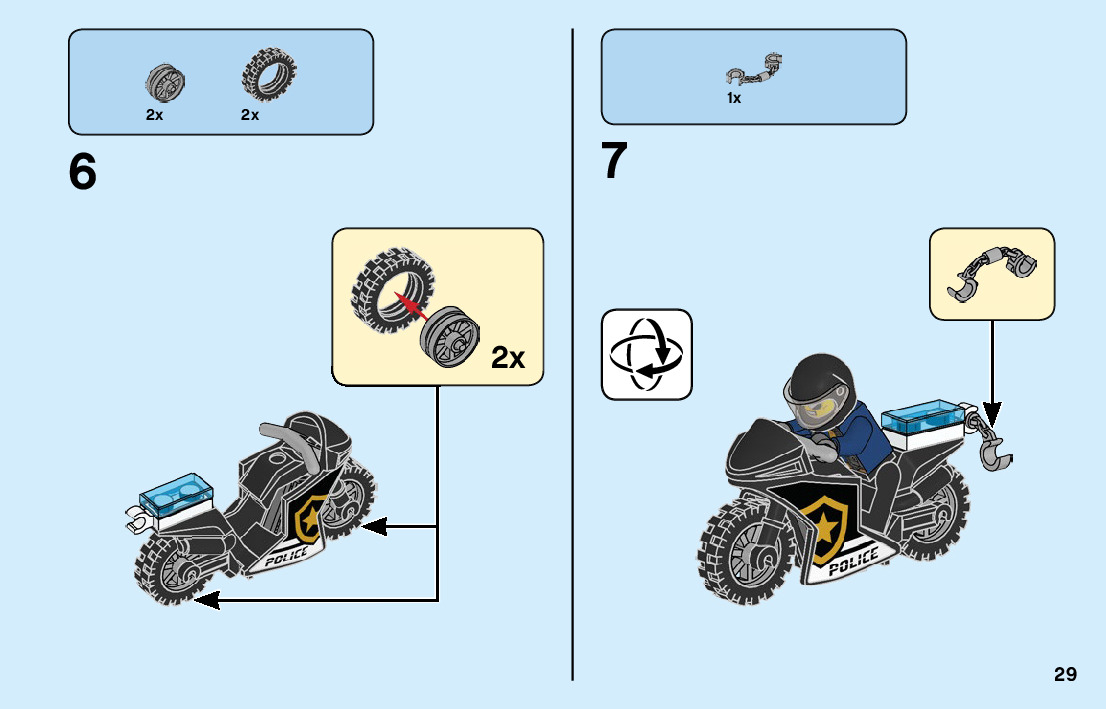 2x 2x

6

2x

POLICE

1x

7

POLICE

29