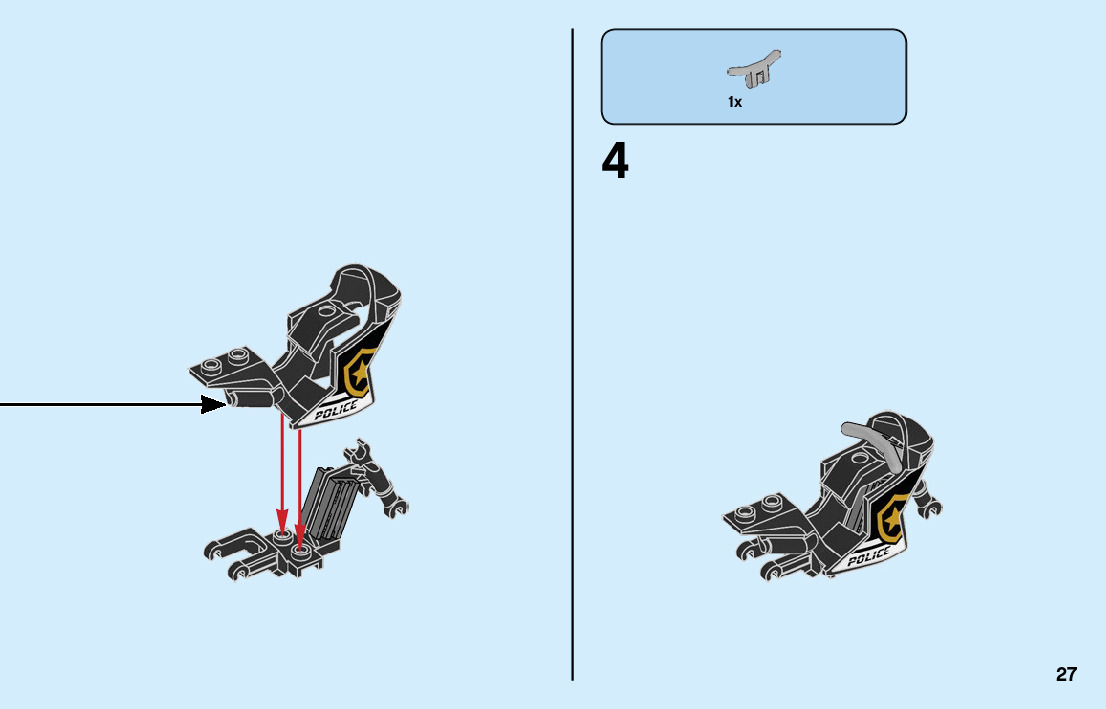 POLICE

1x

4

POLICE

27