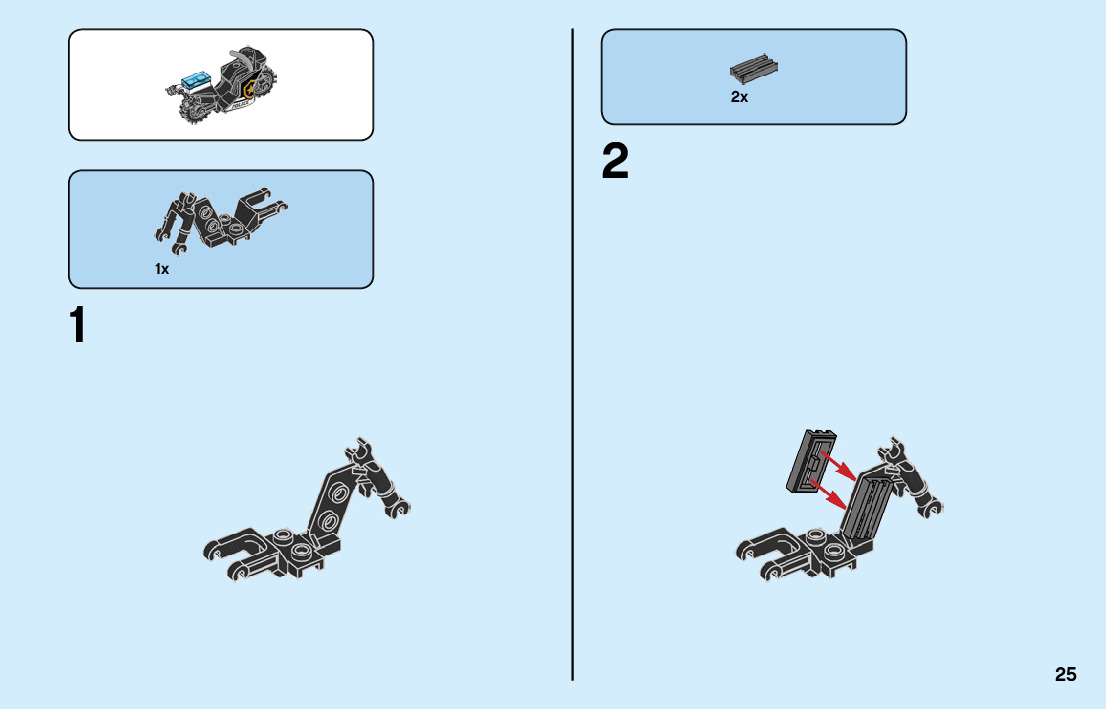 POLICE

1x

1

2x

2

25