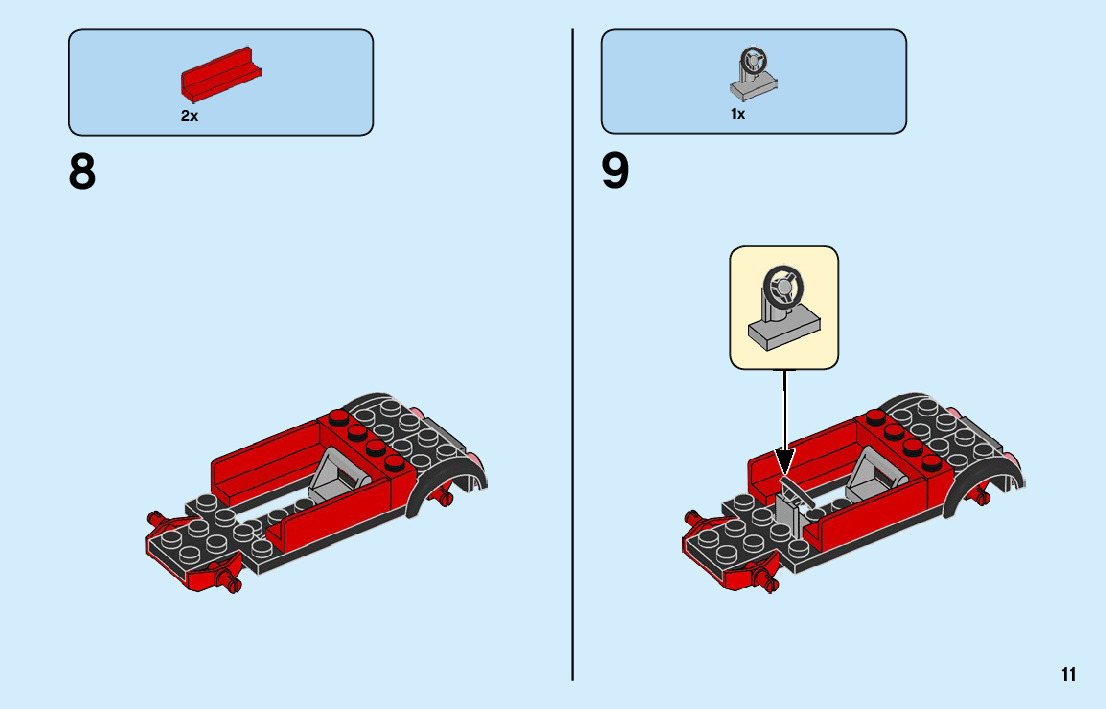 2x

8

1x

9

11