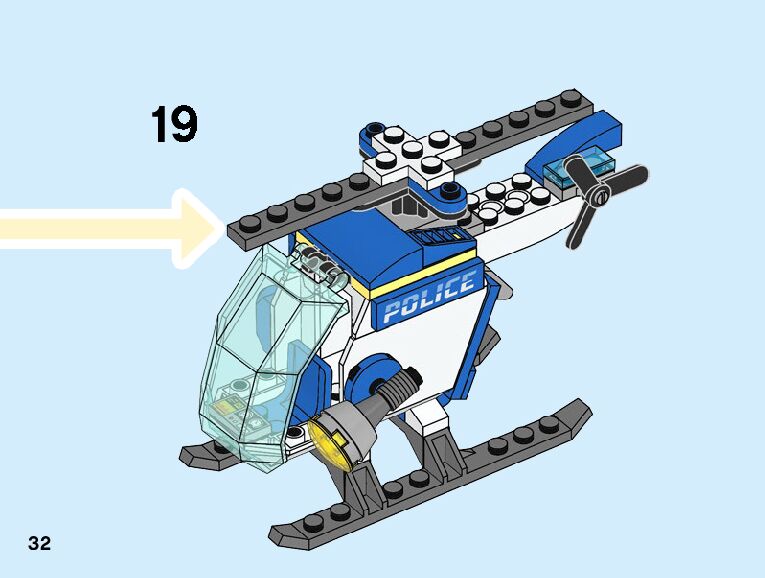 19

POLICE

32