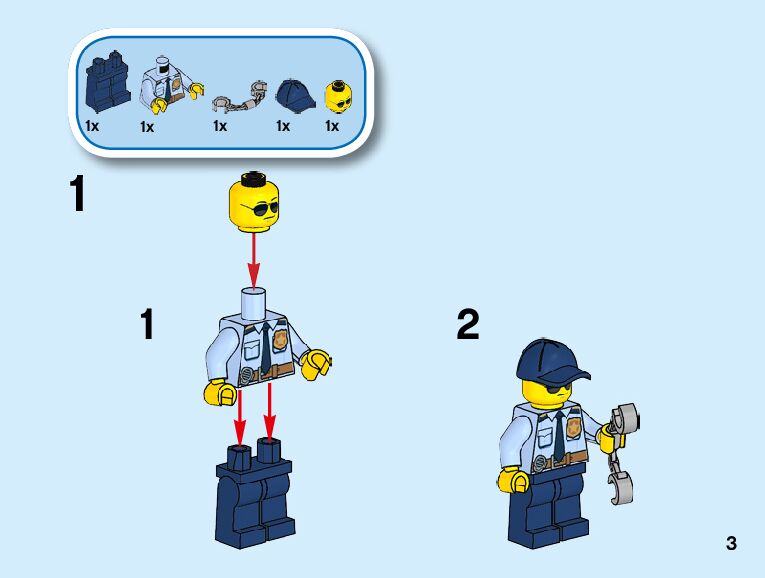 1x 1x 1x 1x 1x

1

1

2

3