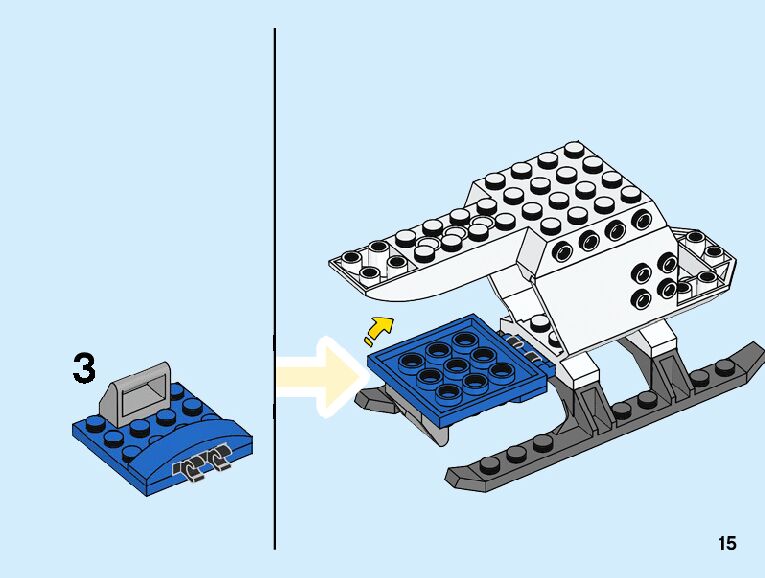 3

15