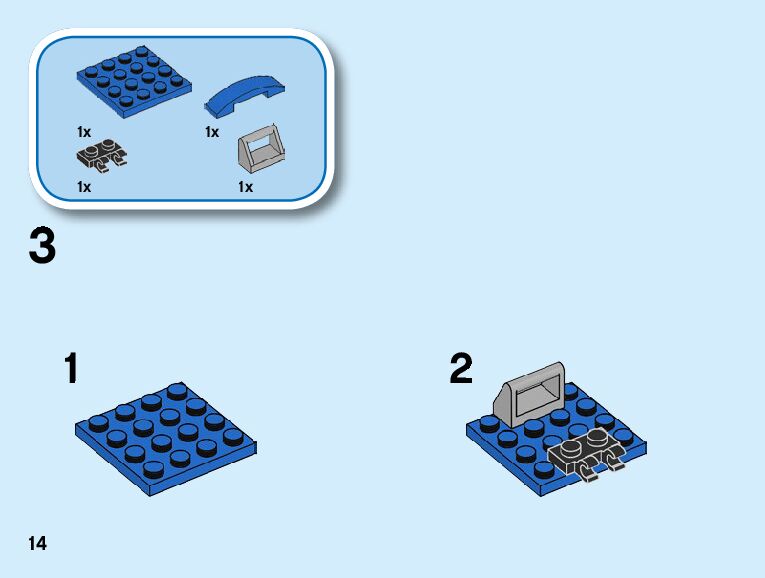 1x

1x

1x

1x

3

1

2

14