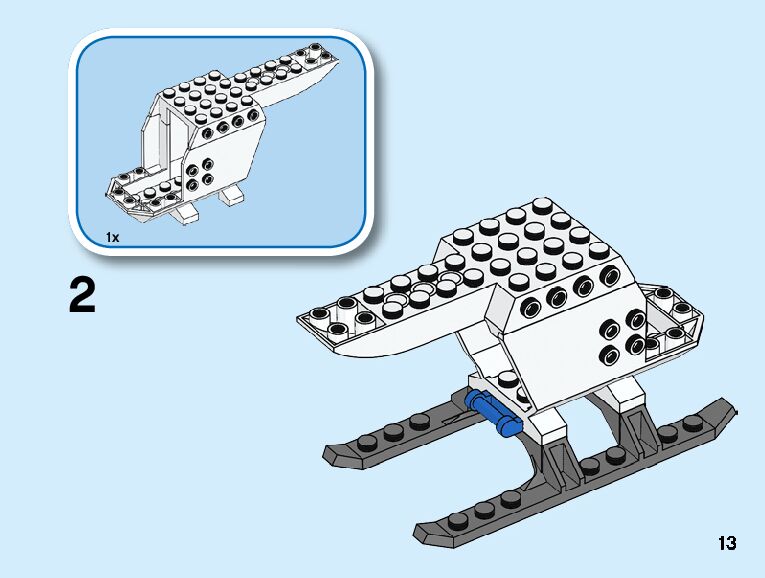 1x

2

13