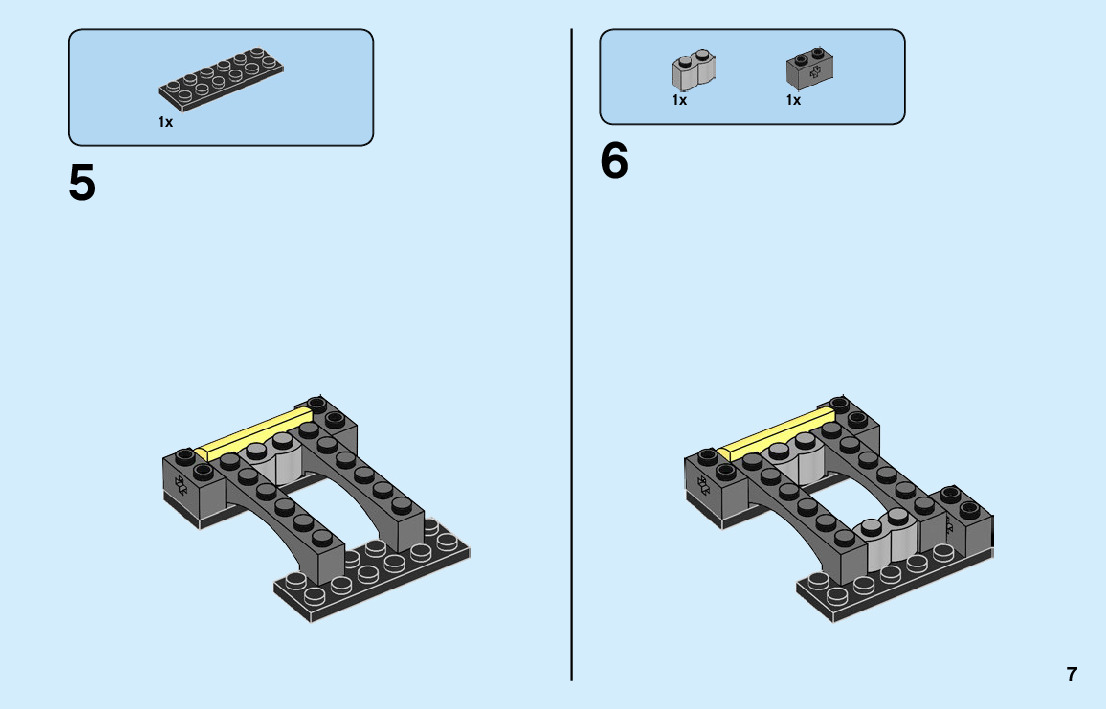 1x

5

1x 1x

6

7