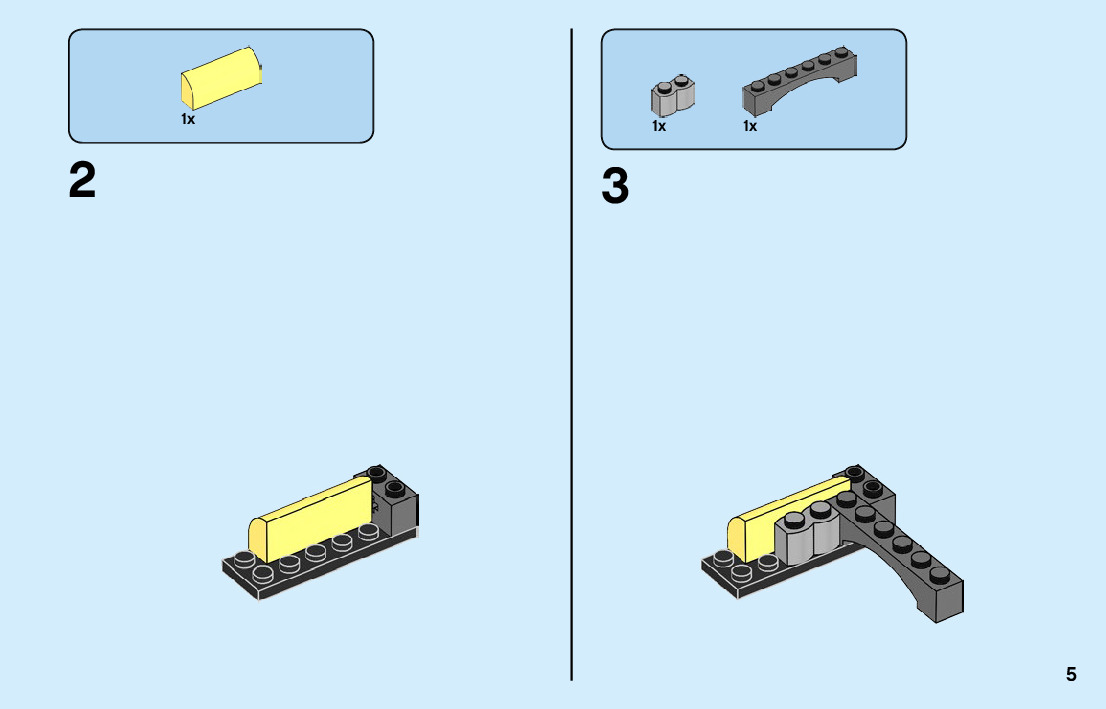 1x

2

1x

1x

3

5