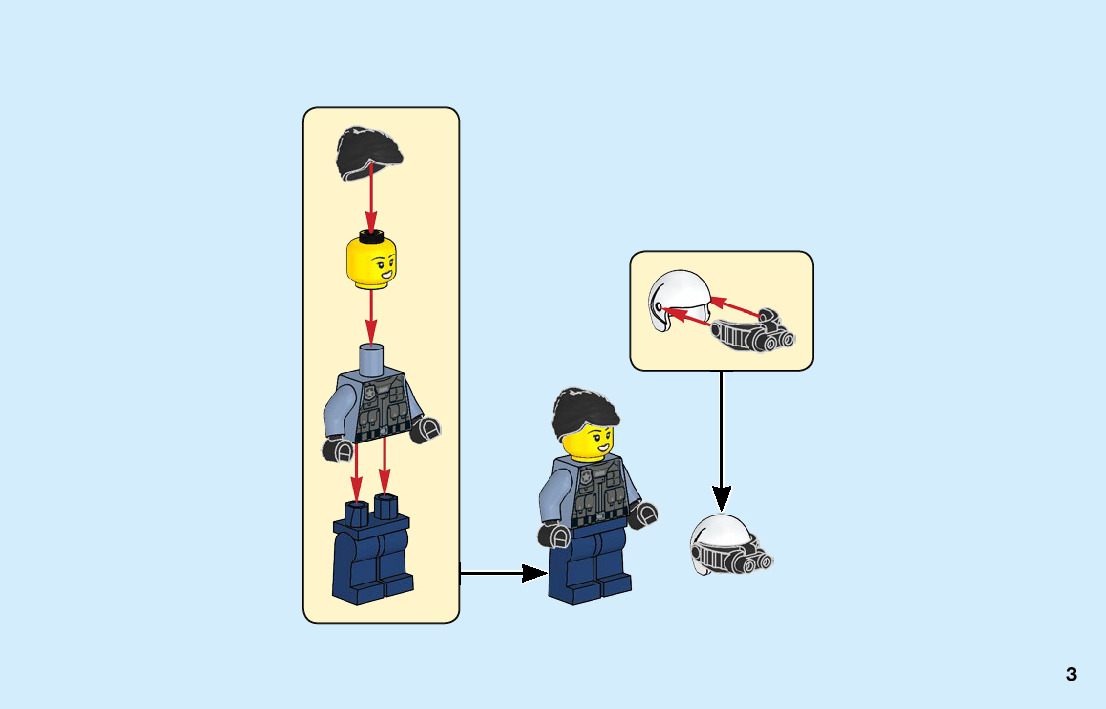 3