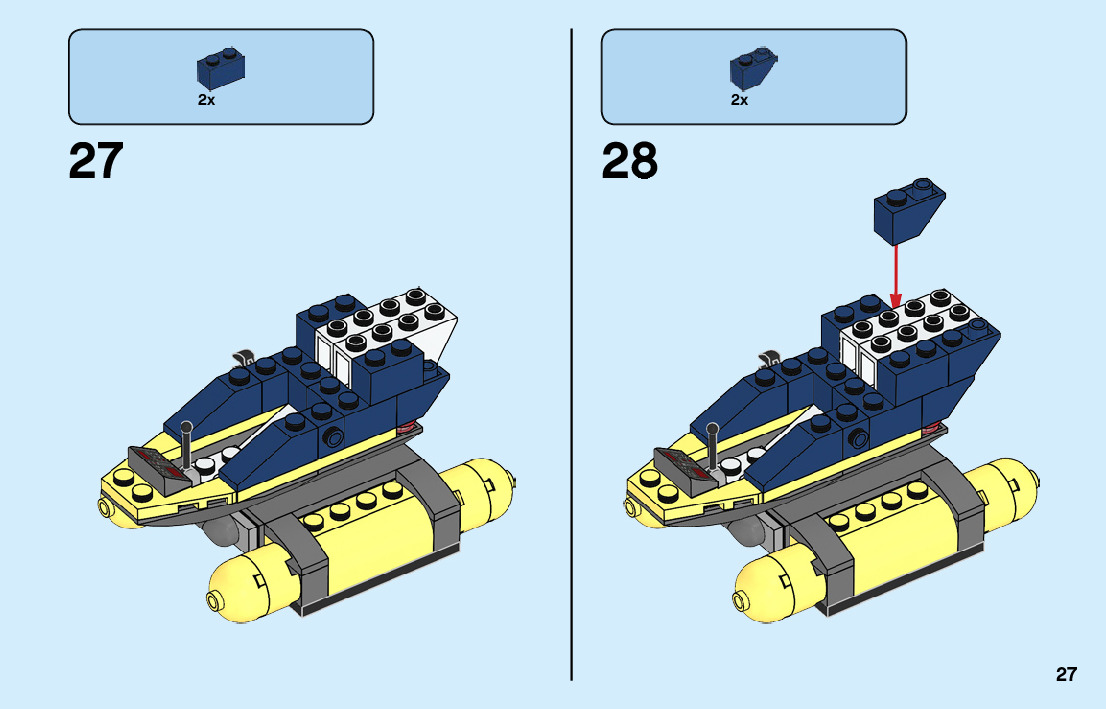 2x

27

2x

28

27