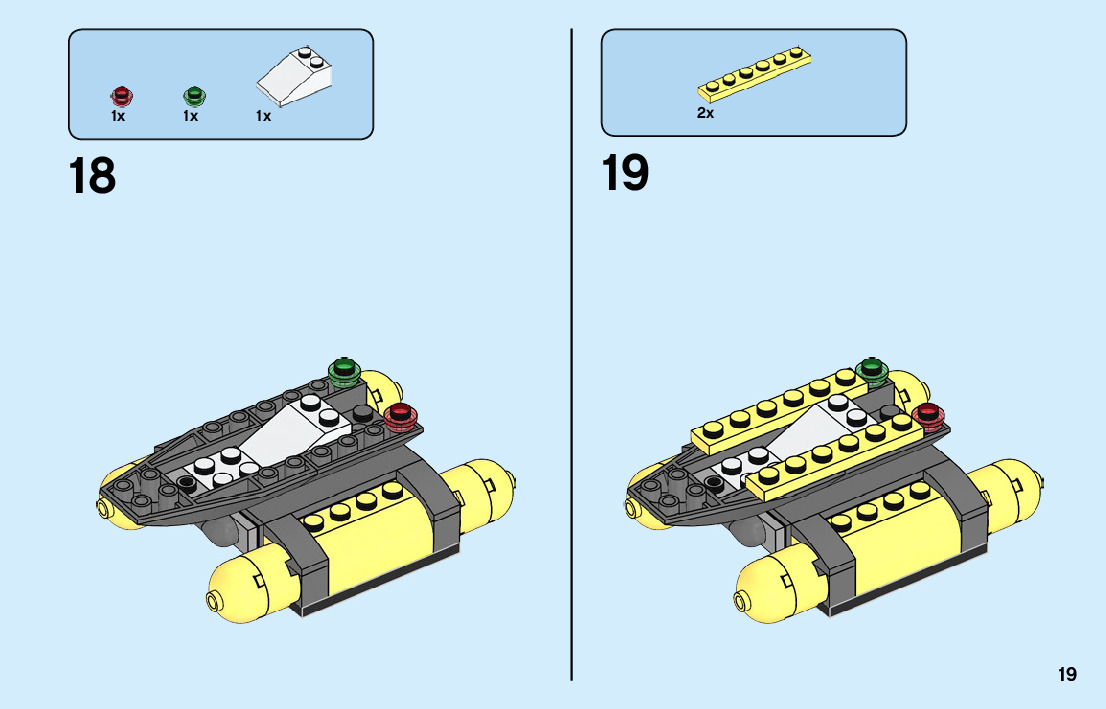 1x 1x 1x

18

2x

19

19