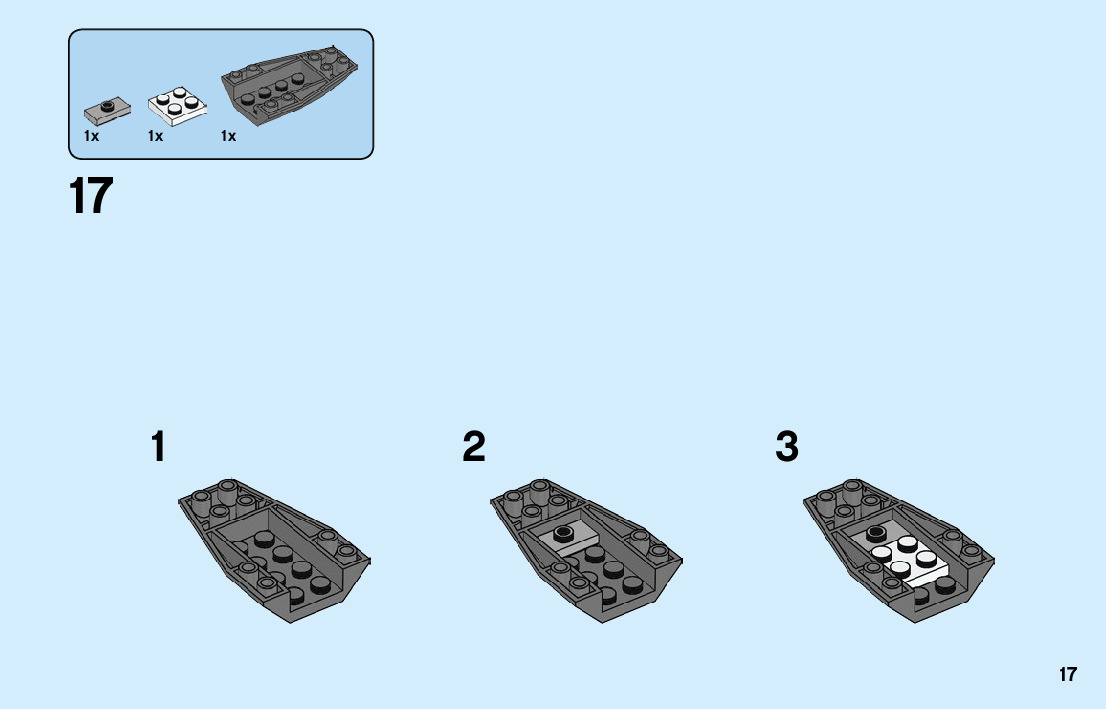 1x 1x 1x

17

1

2

3

17