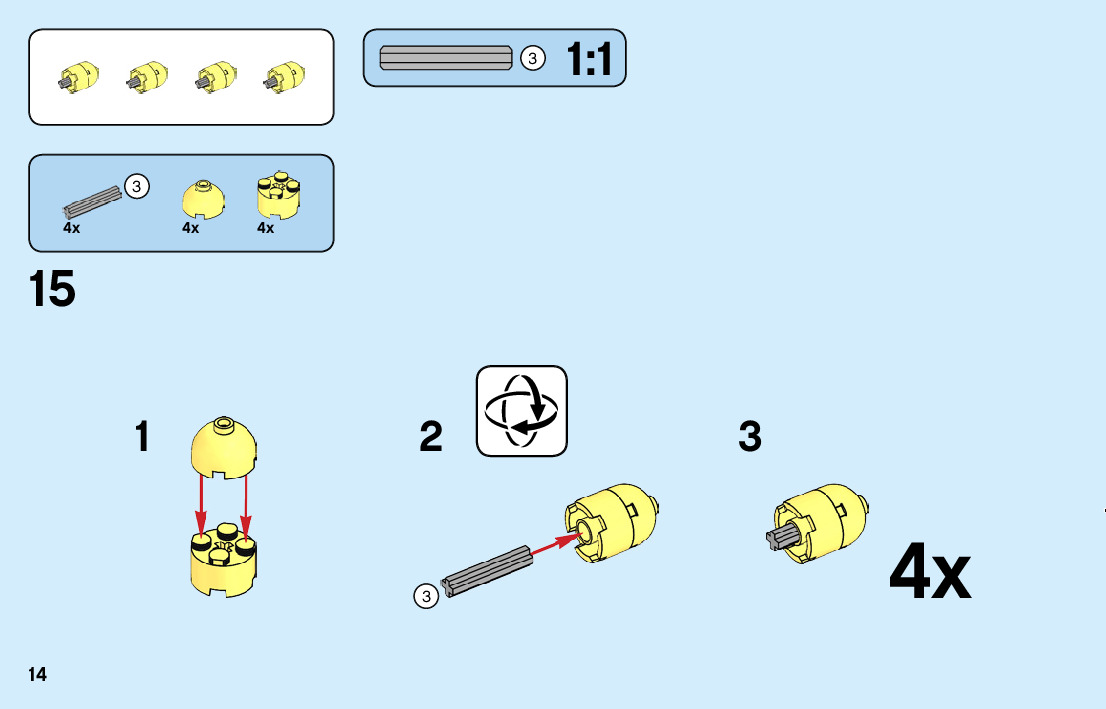 3 1:1

3
4x 4x 4x

15

1

2

3

3

4x

14