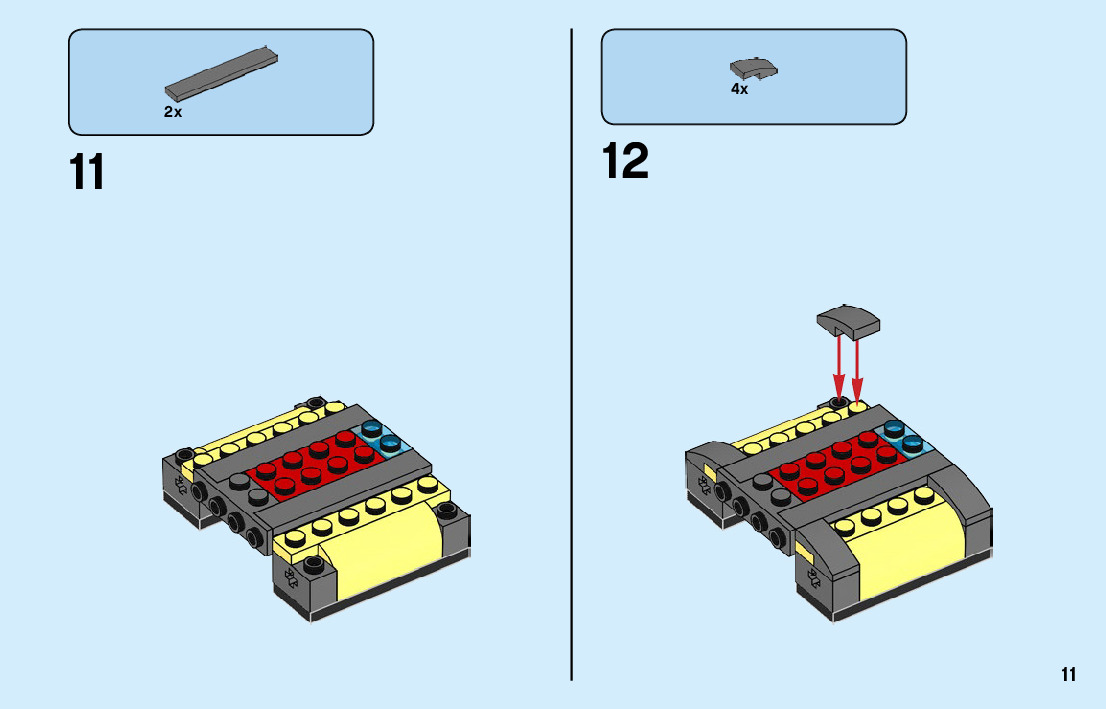 2x

11

4x

12

11