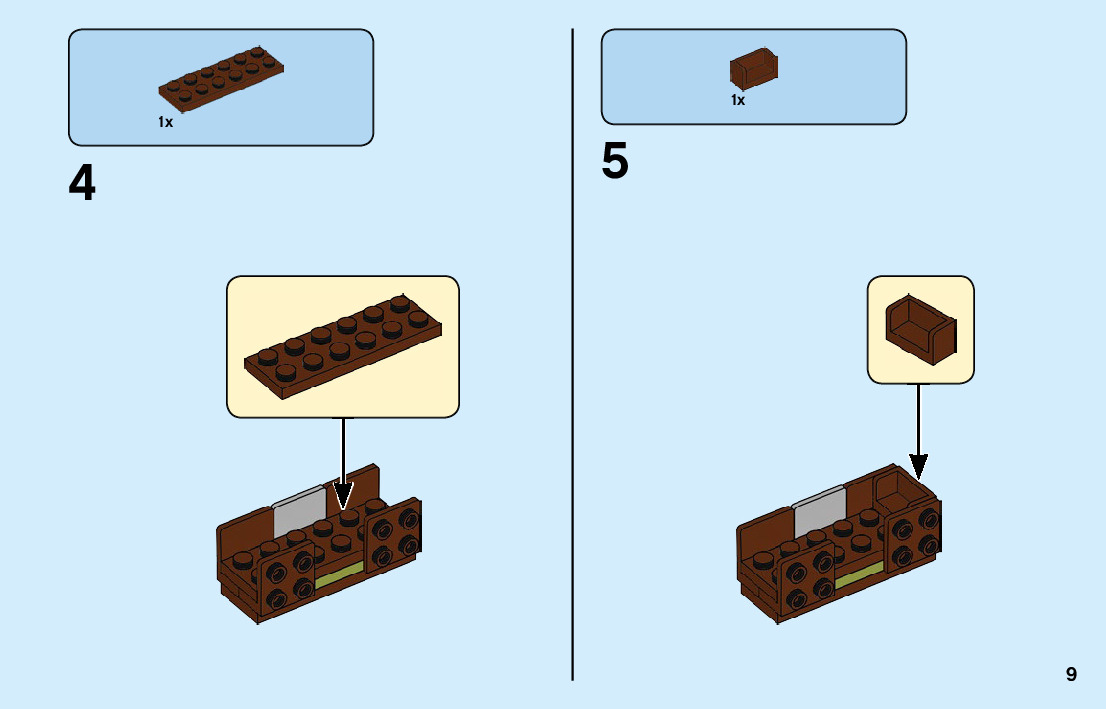 1x

4

1x

5

9