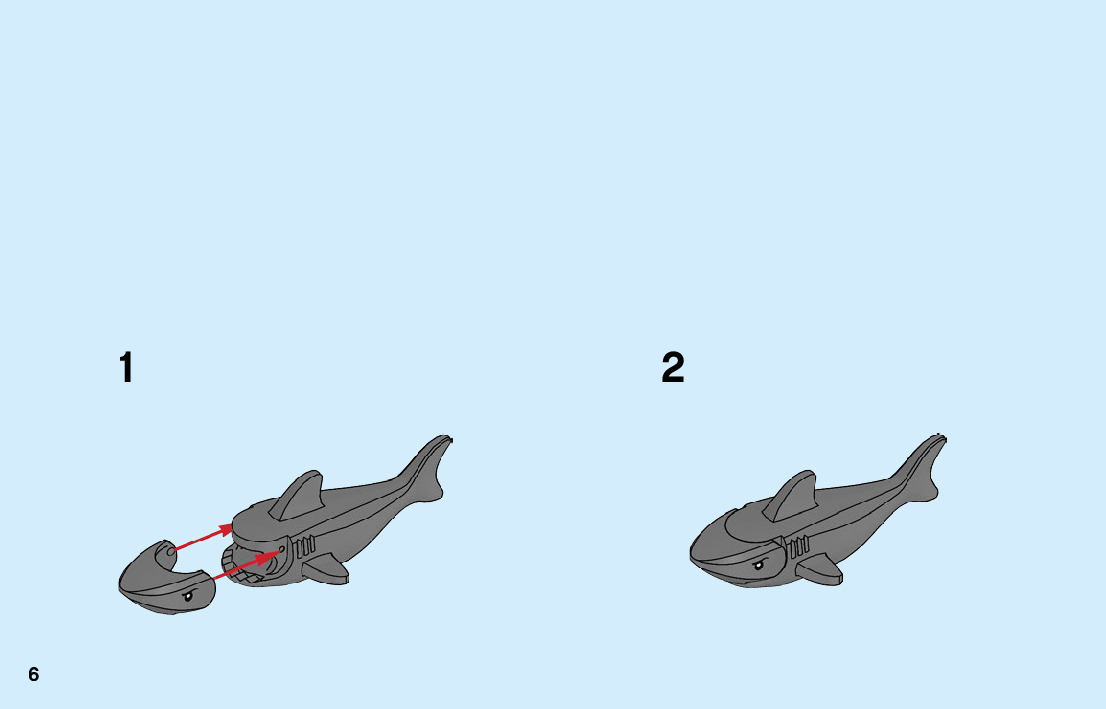 1

2

6