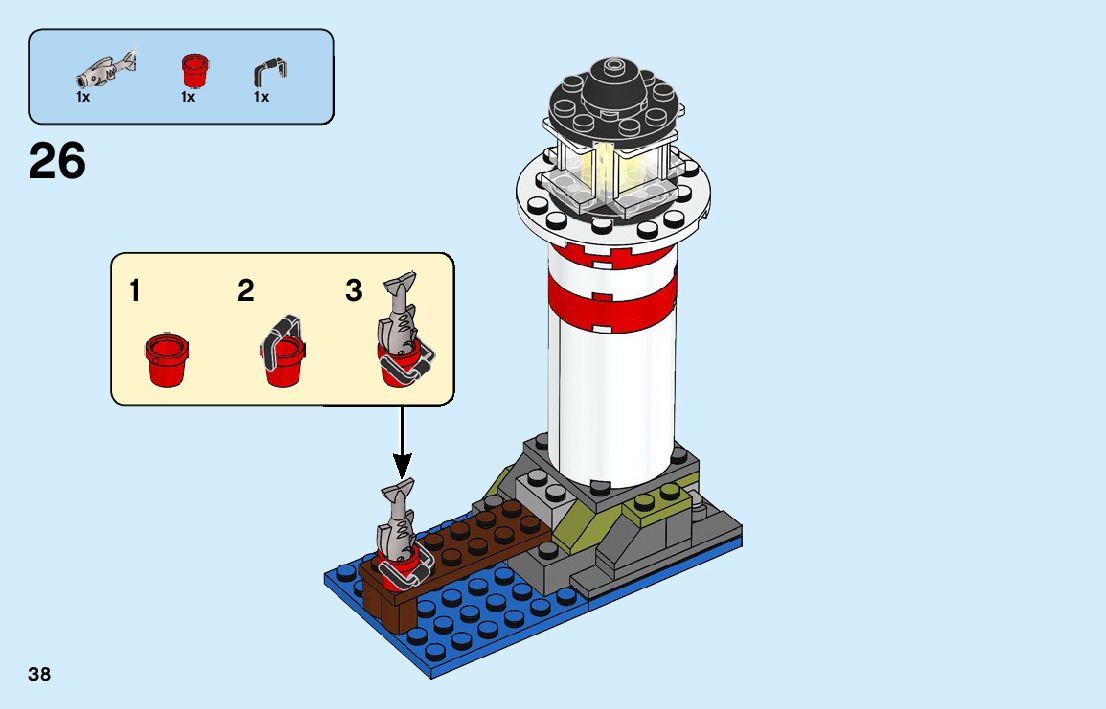 1x 1x 1x

26

1 2 3

38