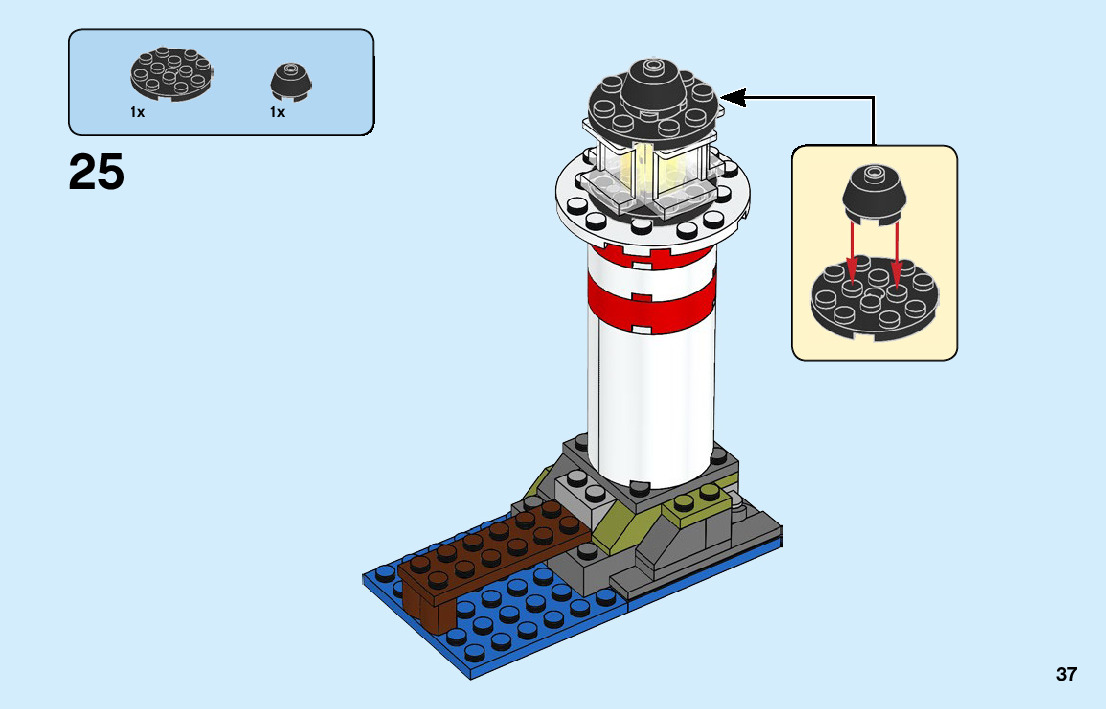 1x
1x

25

37