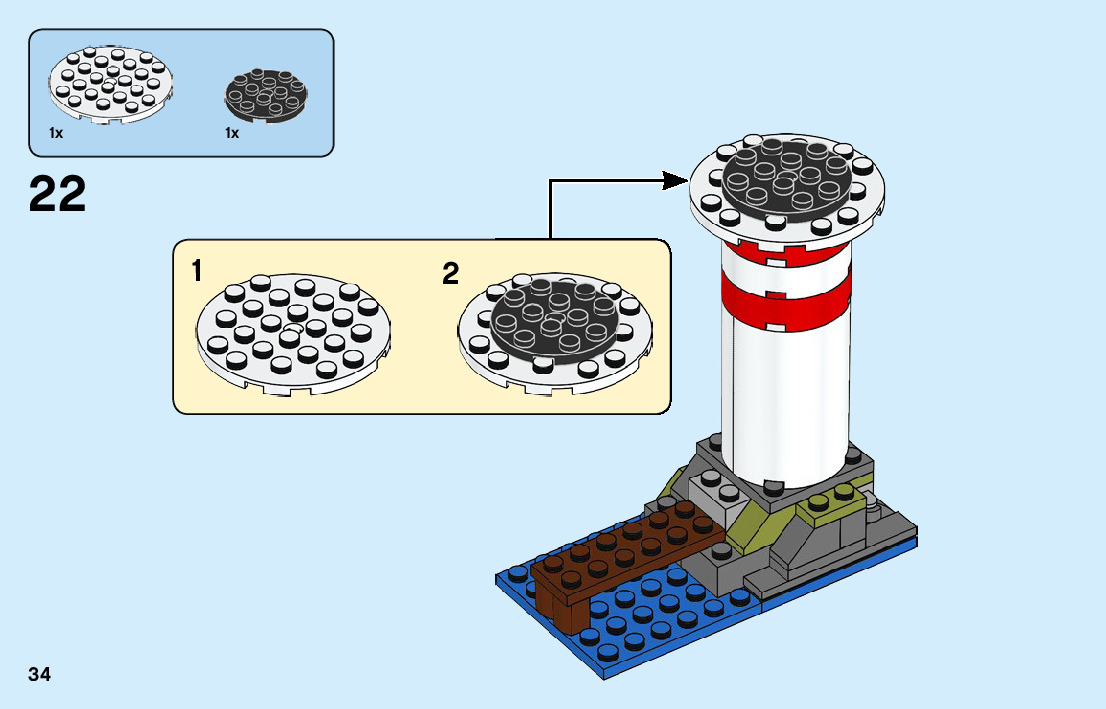 1x
1x

22

1

2

34