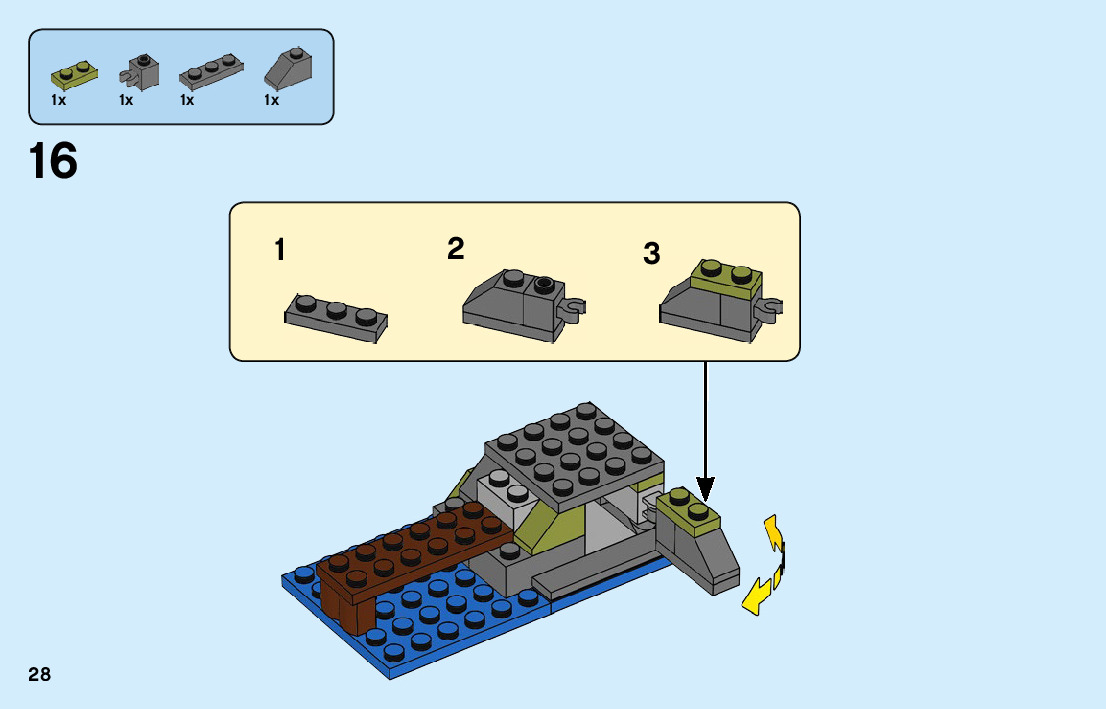 1x 1x 1x 1x

16

1

2

3

28