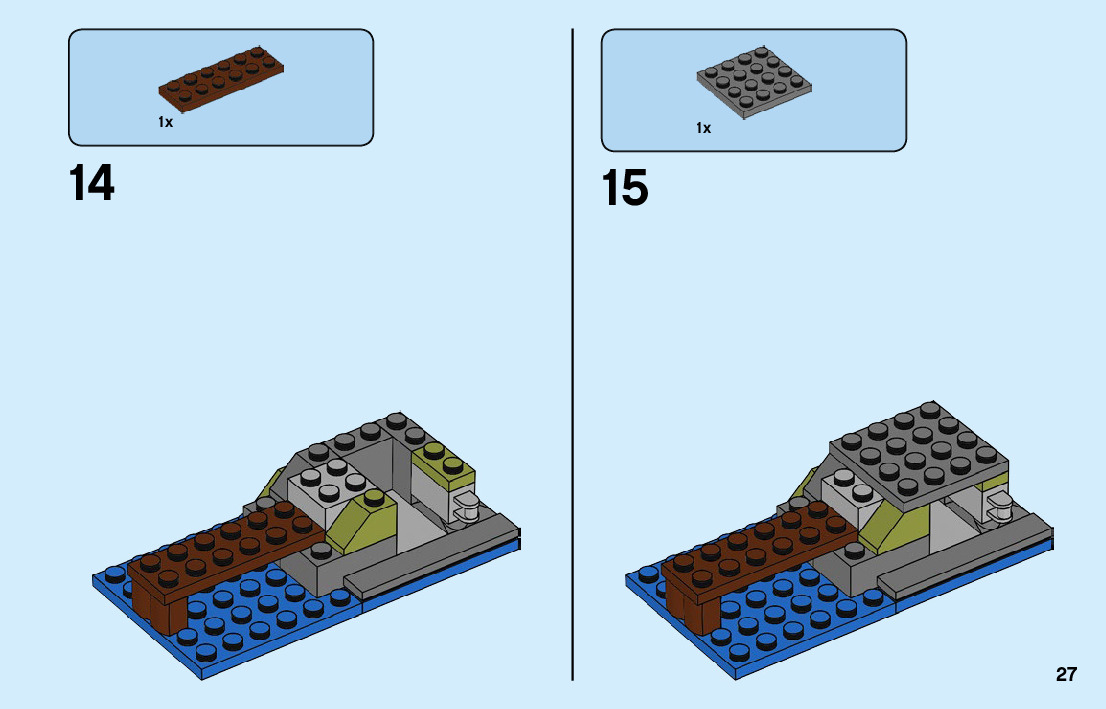 1x

14

1x

15

27