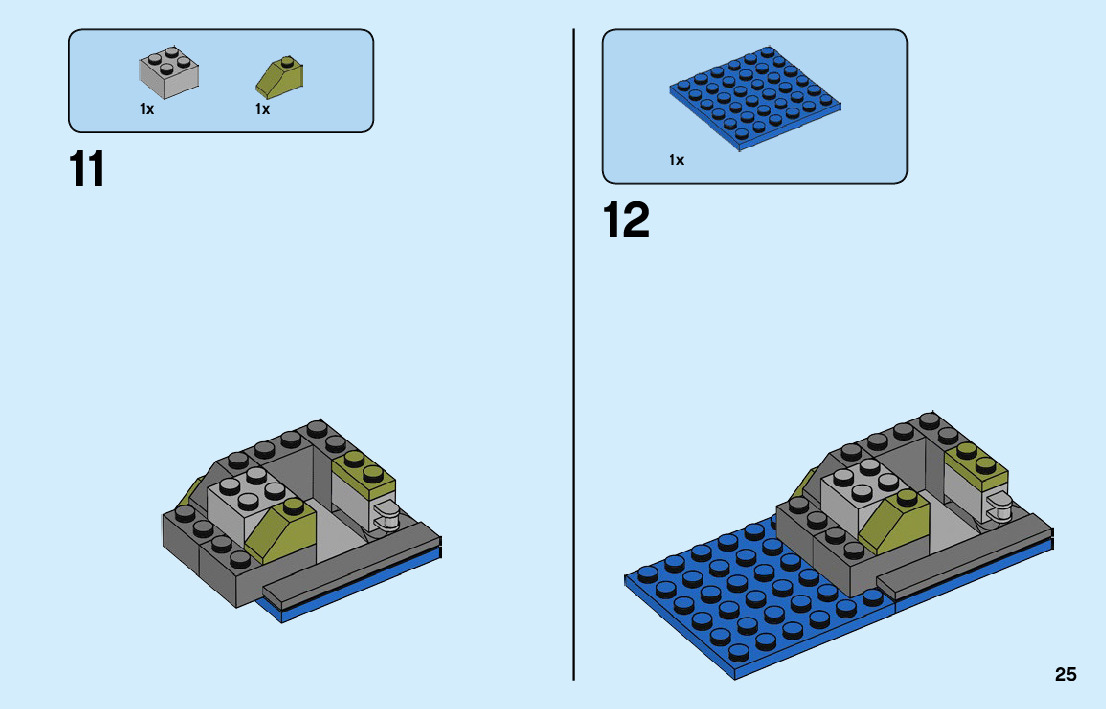 1x
1x

11

1x

12

25