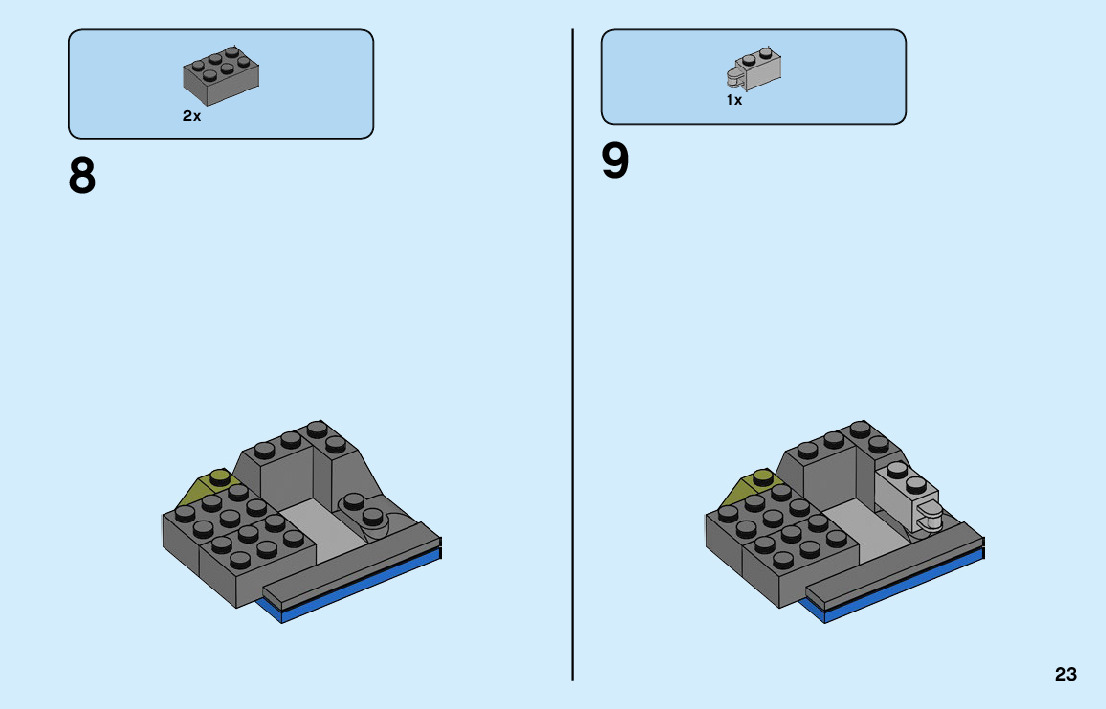 2x

8

1x

9

23