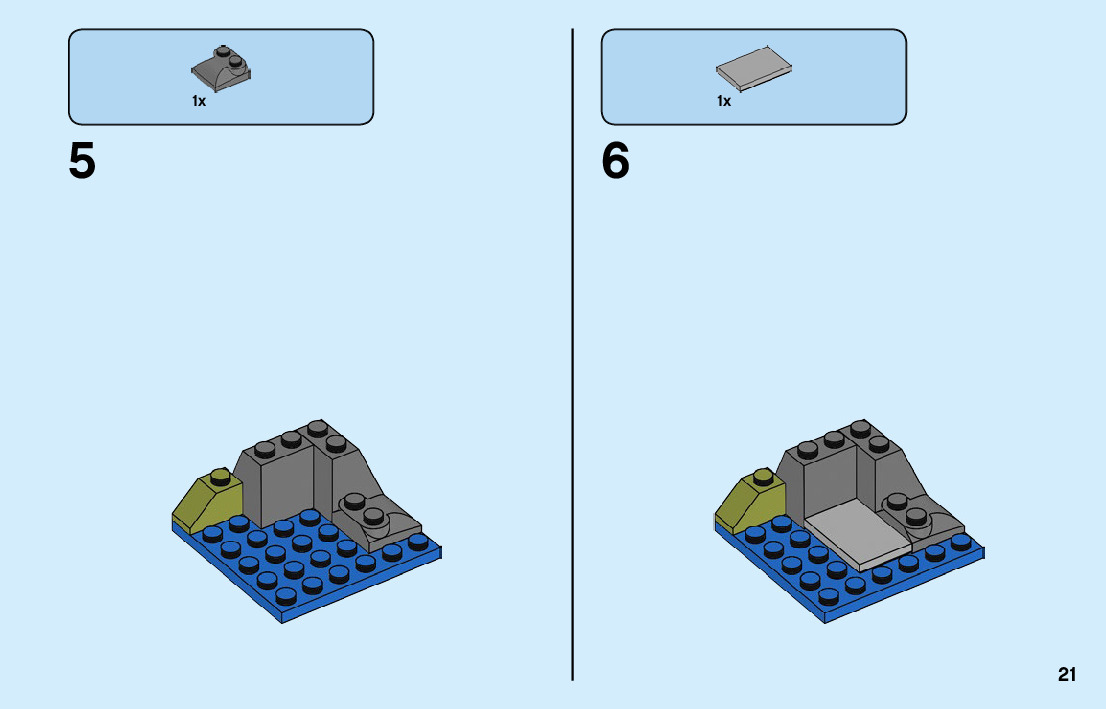 1x

5

1x

6

21