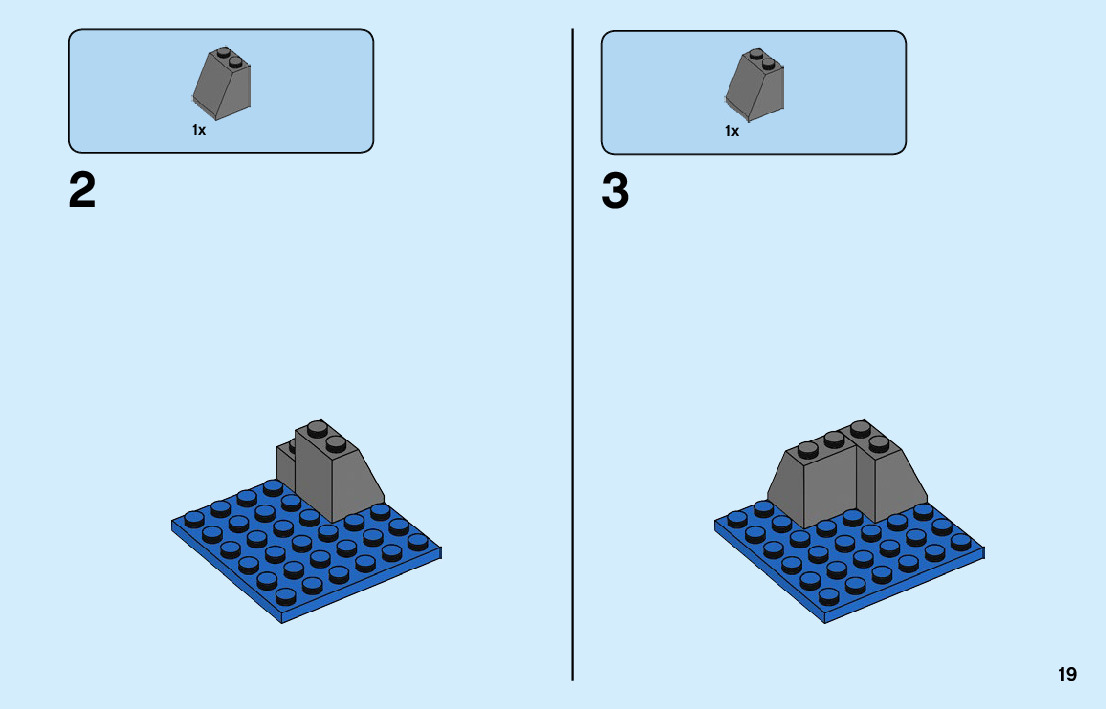 1x

2

1x

3

19