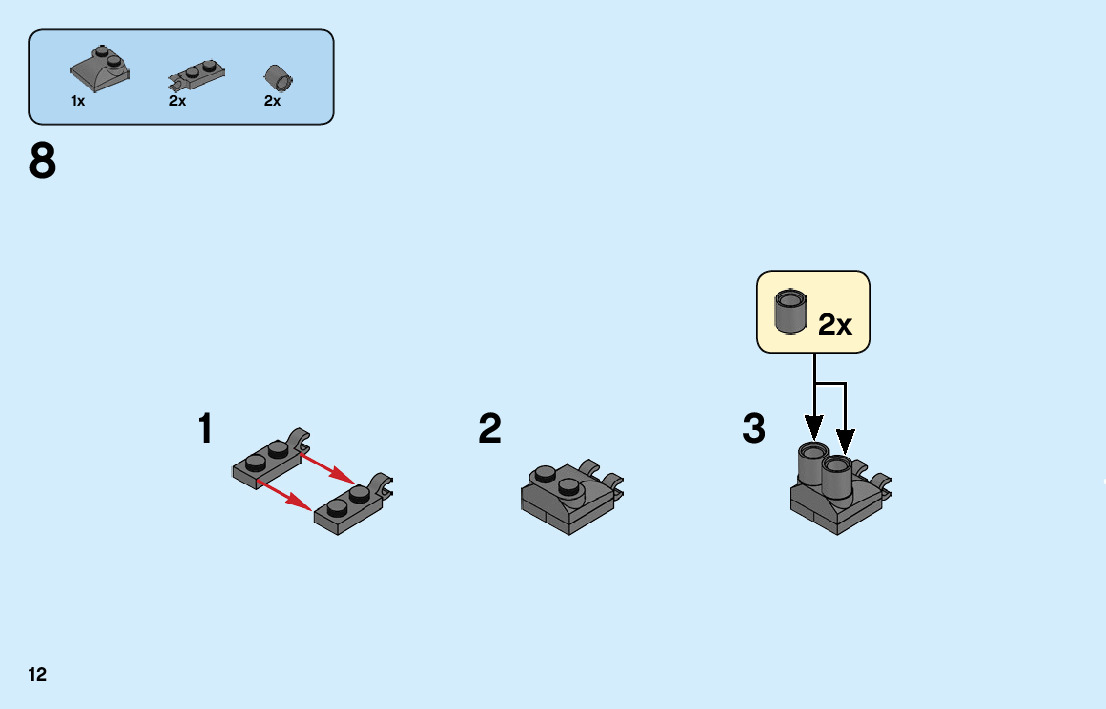 1x
2x
2x

8

2x

1

2

3

12