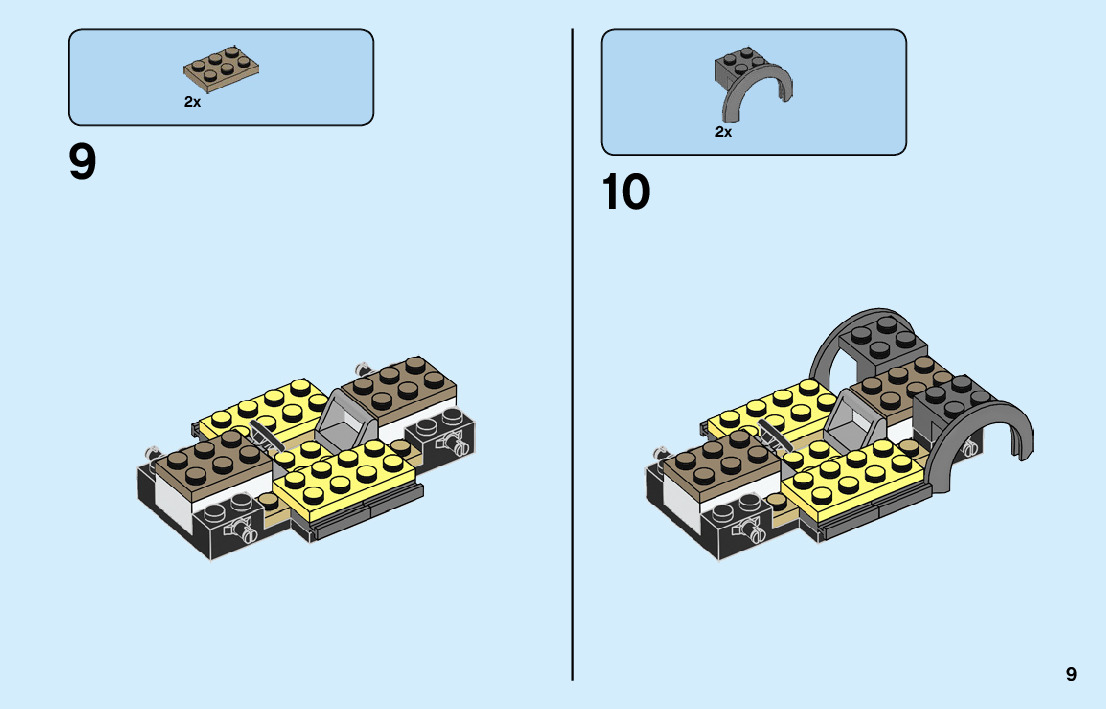 2x

9

2x

10

9