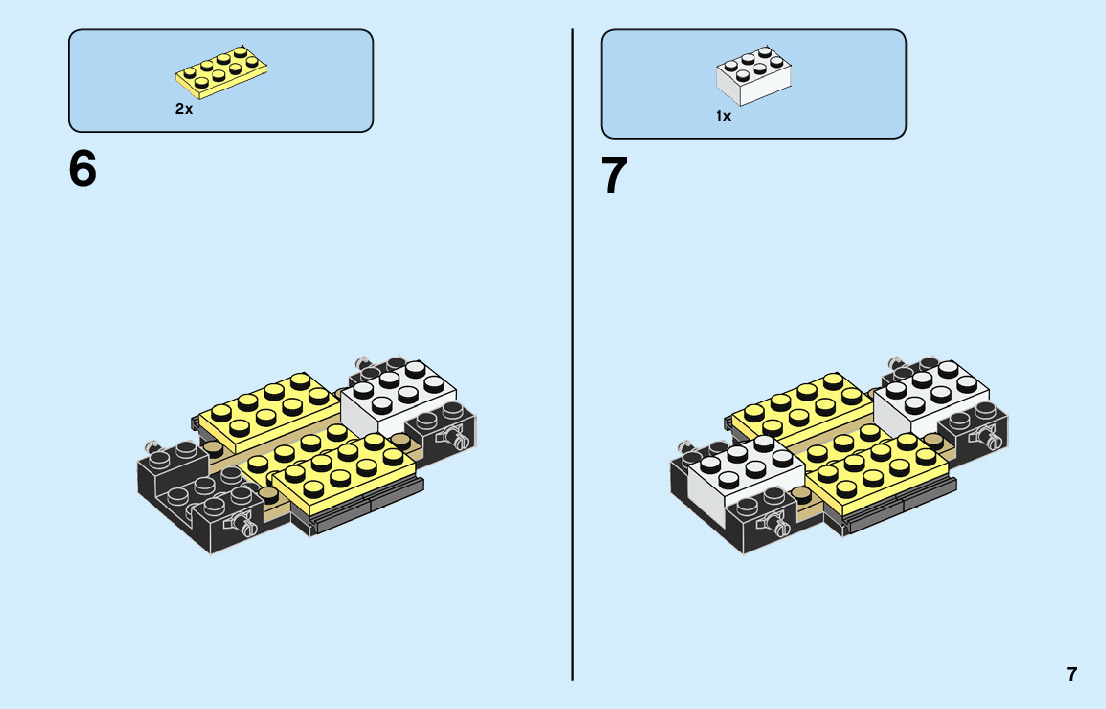 2x

6

1x

7

7