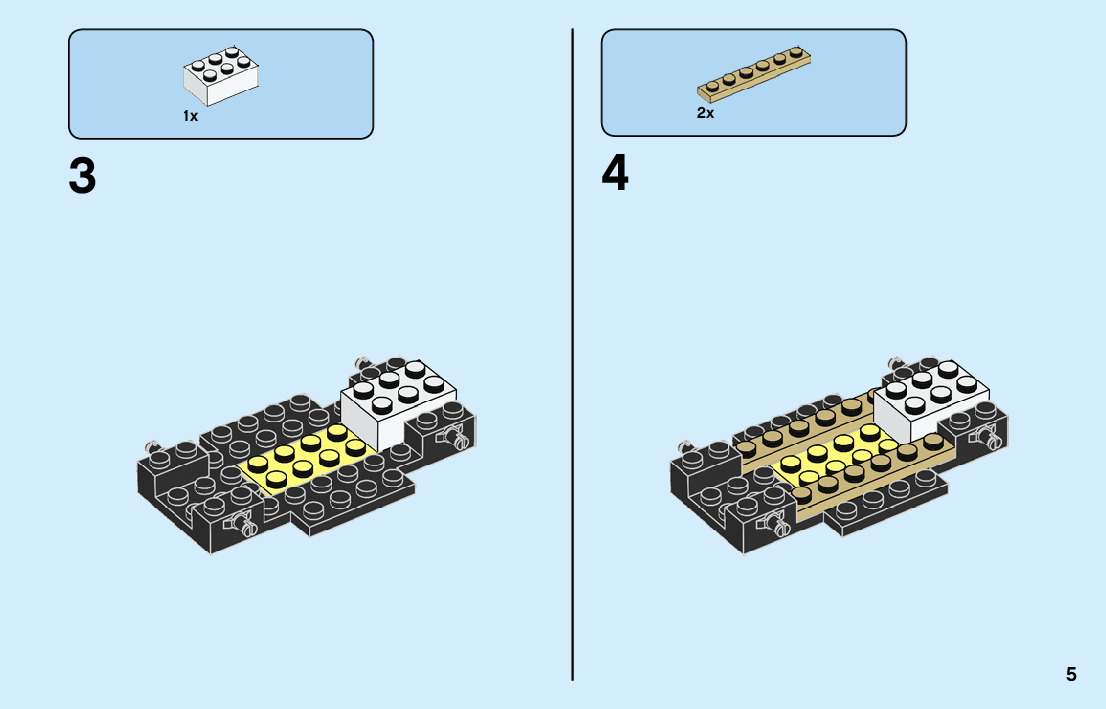 1x

3

2x

4

5