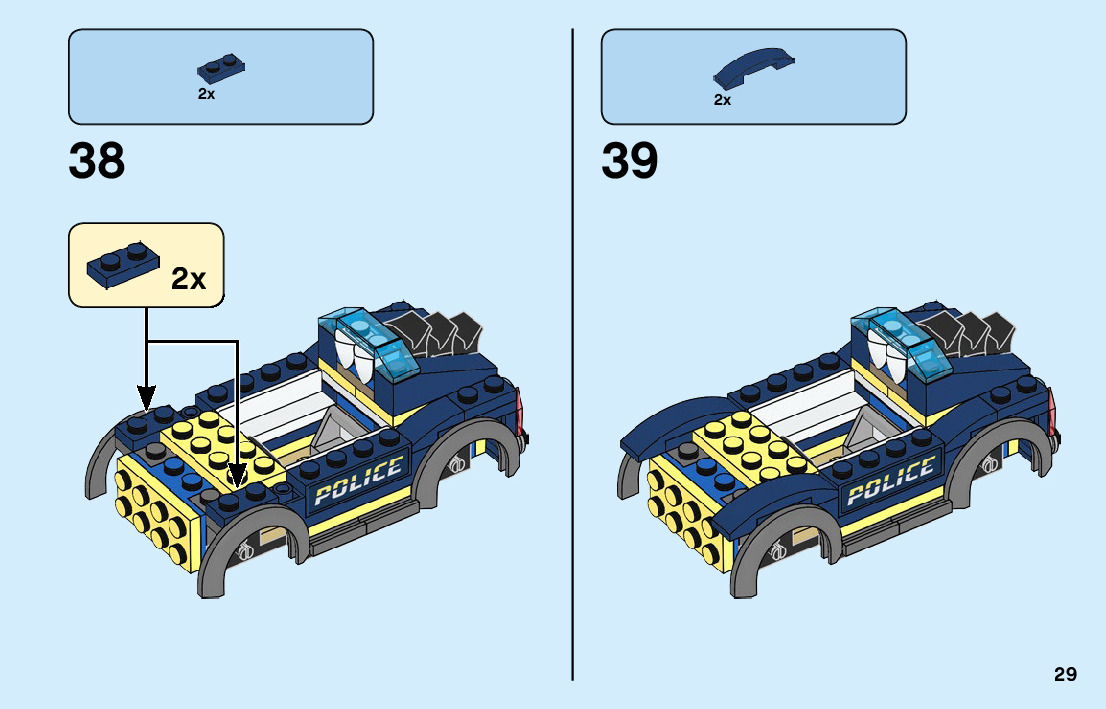 2x

38

2x

POLICE

2x

39

POLICE

29