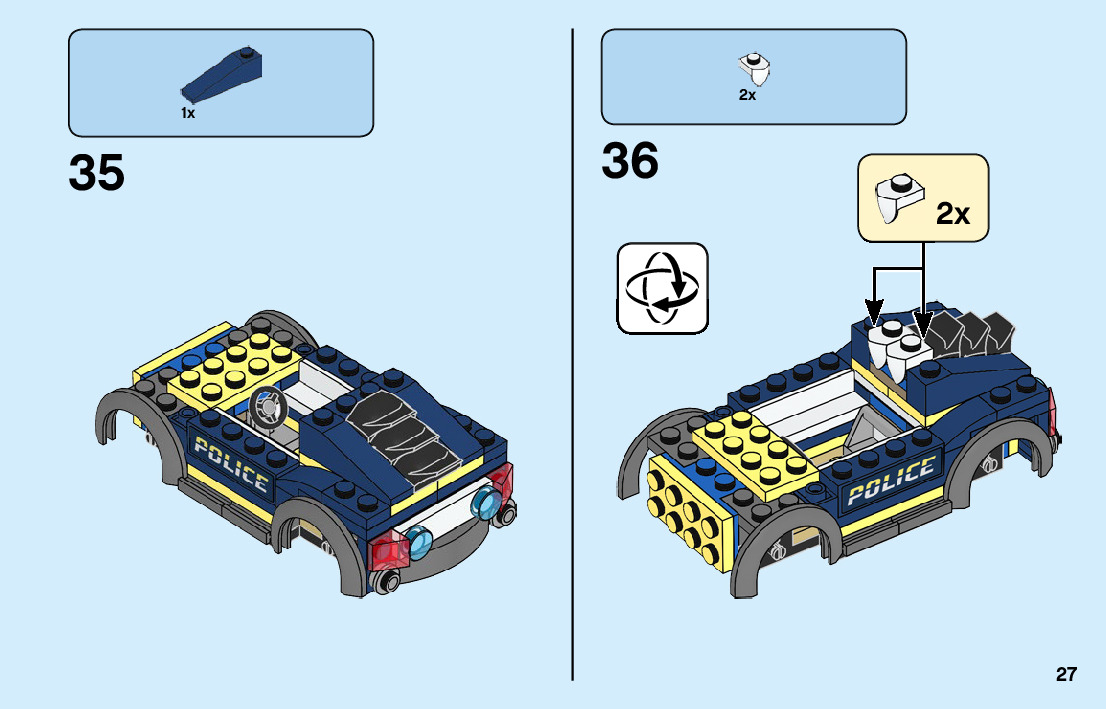 1x

35

POLICE

2x

36

2x

POLICE

27