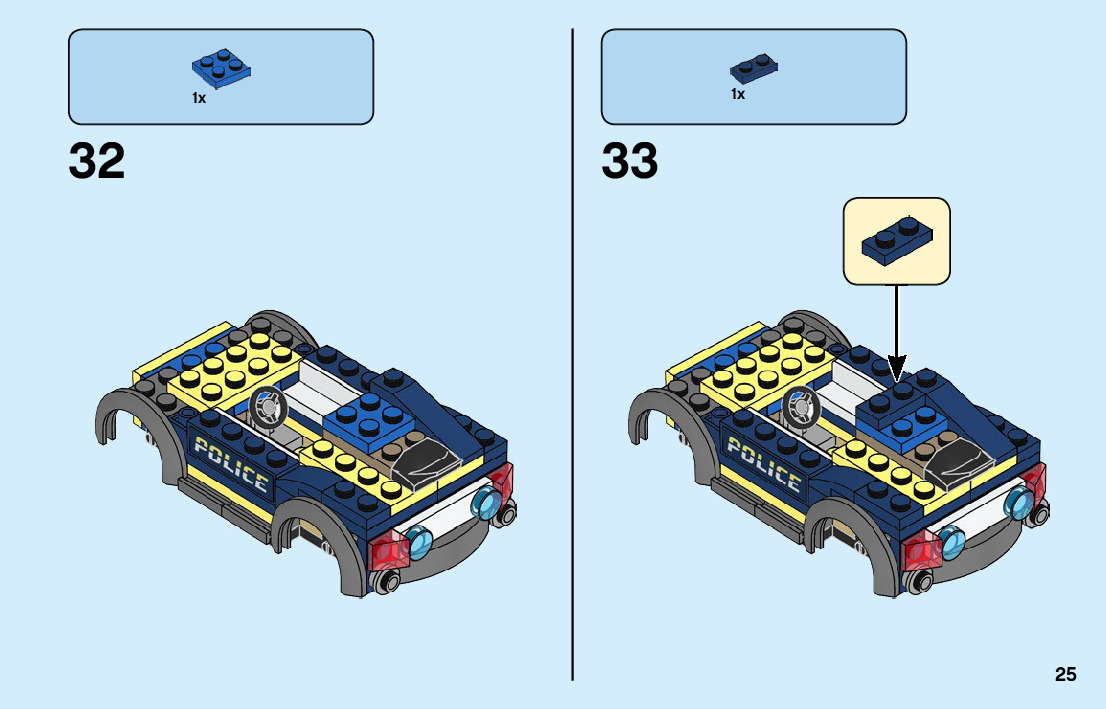 1x

32

POLICE

1x

33

POLICE

25