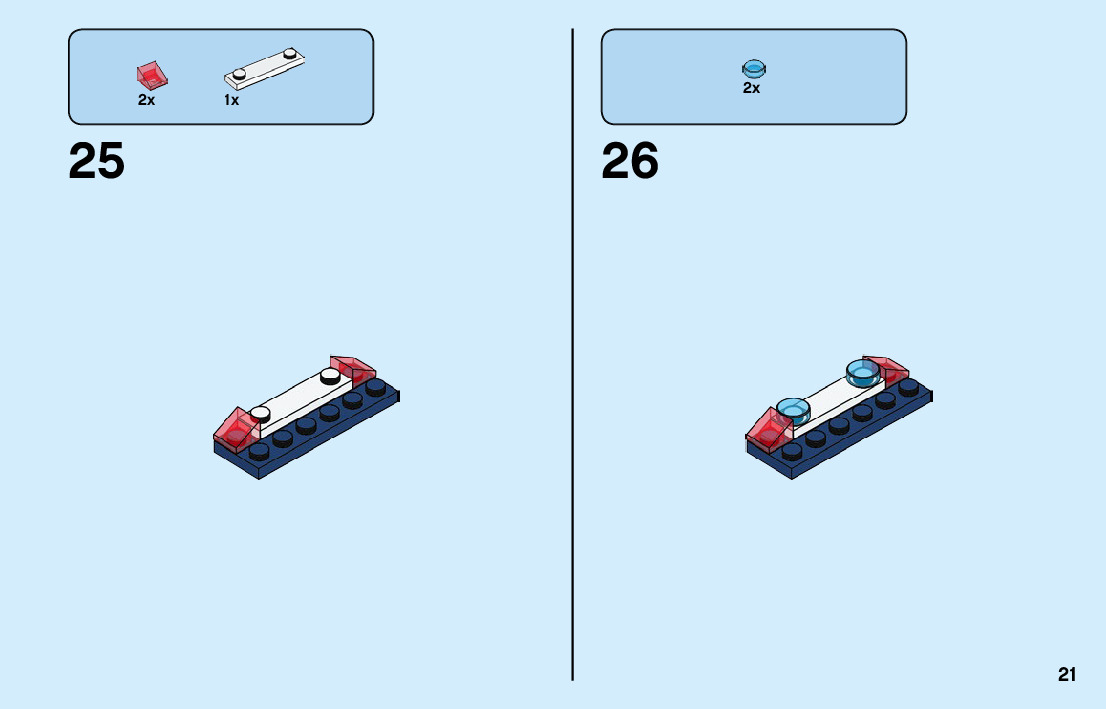 2x 1x

25

2x

26

21