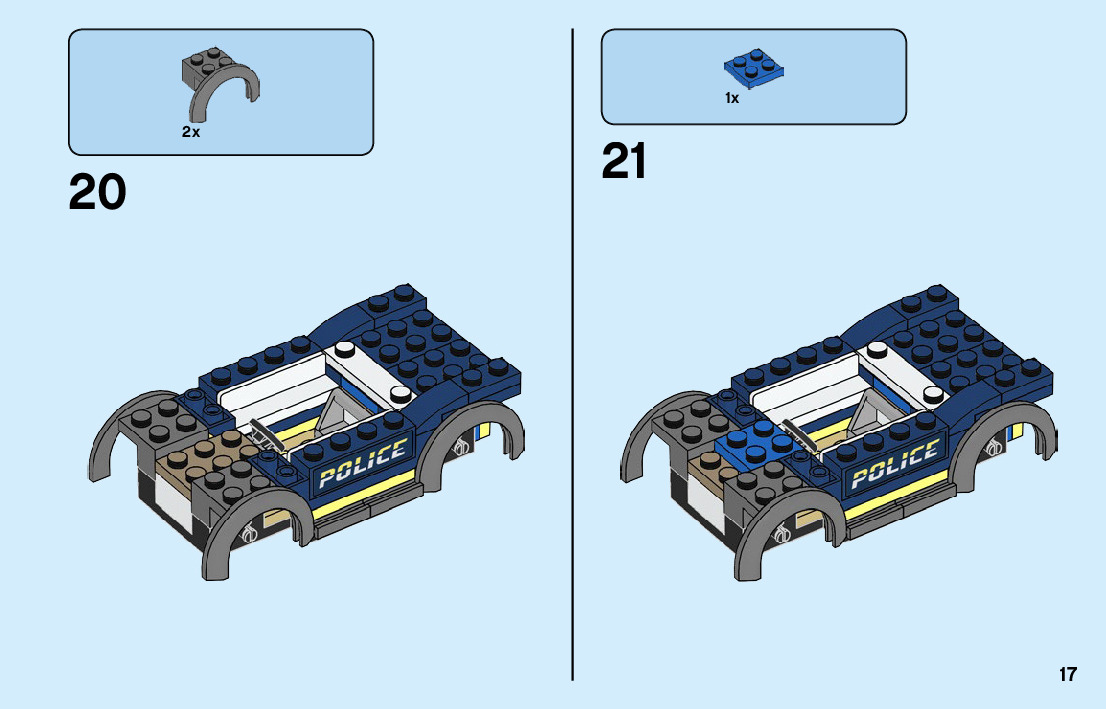 2x

20

POLICE

1x

21

POLICE

17