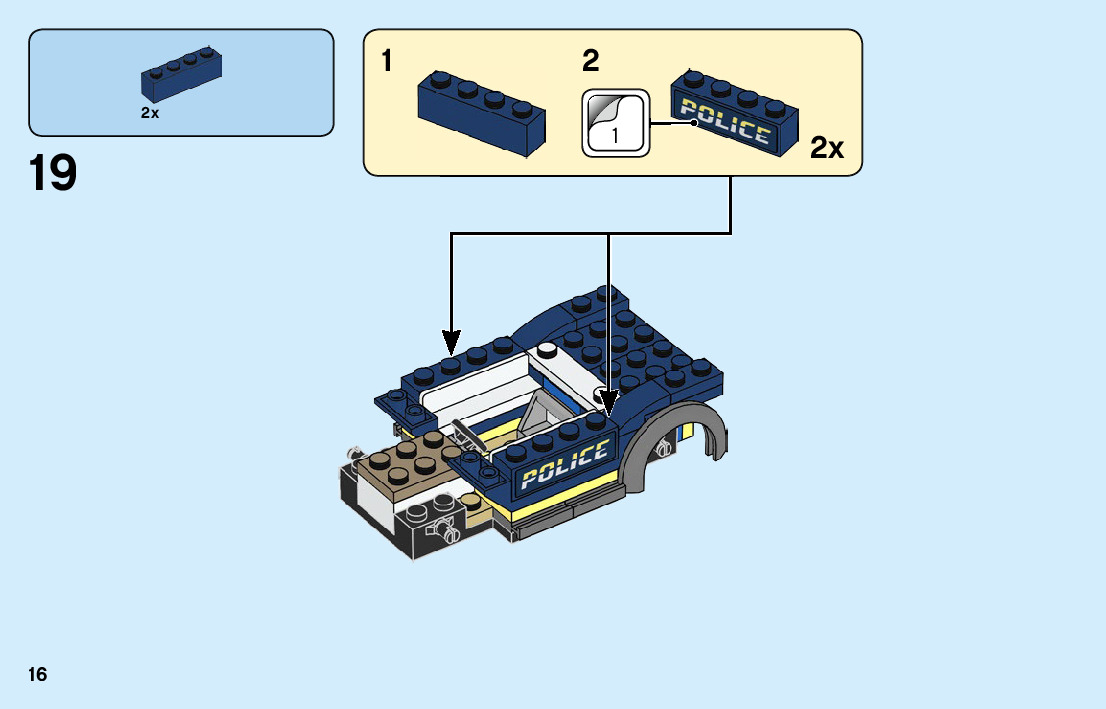 2x

19

1

2

1

POLICE

2x

POLICE

16