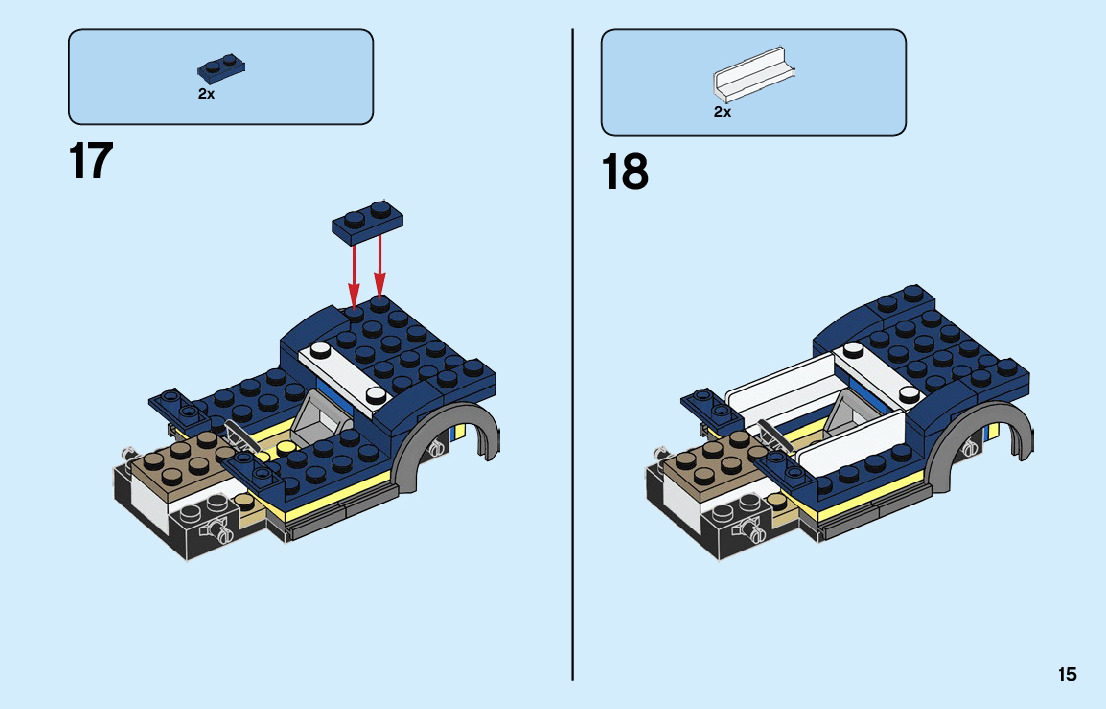 2x

17

2x

18

15