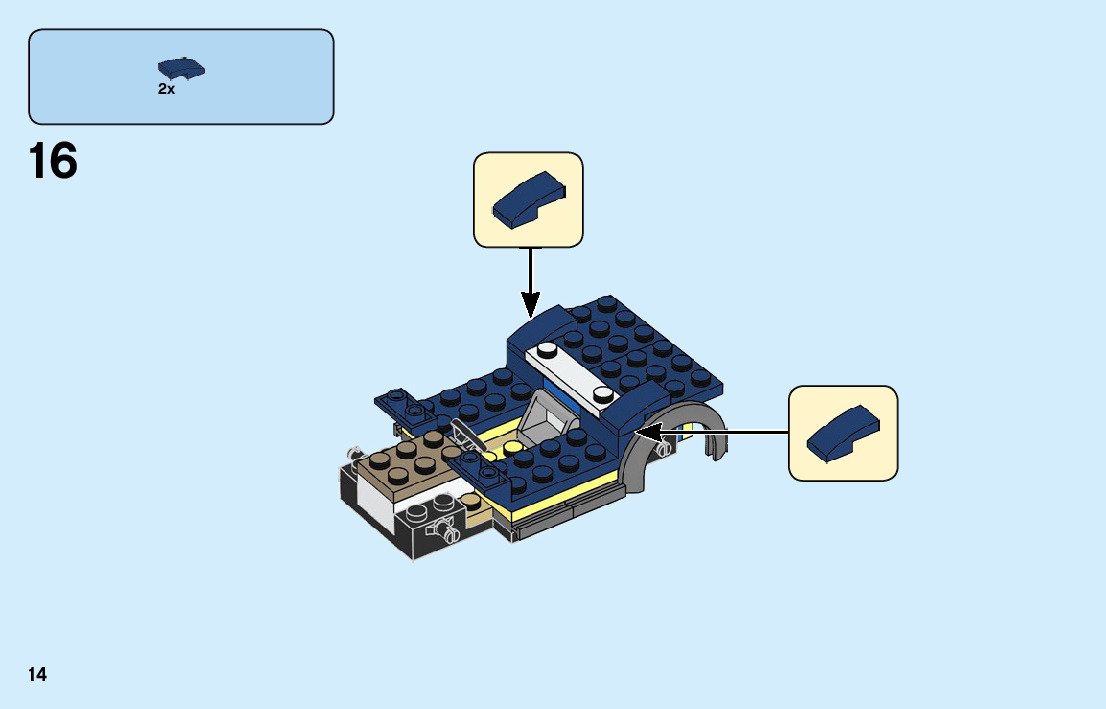 2x

16

14