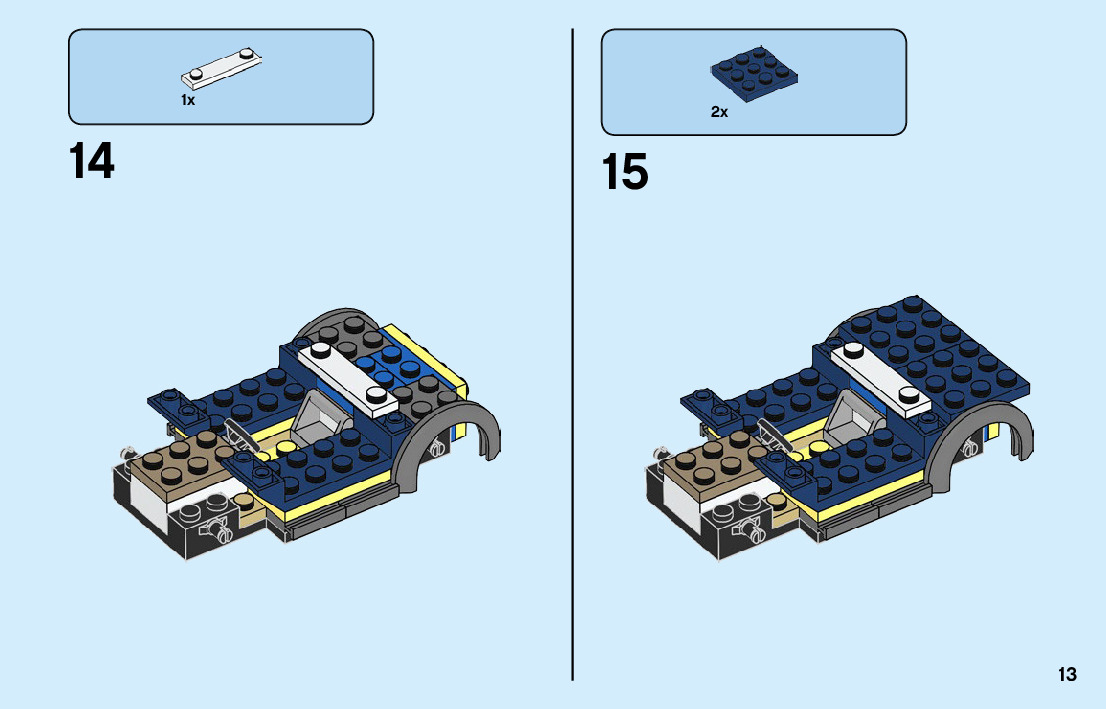 1x

14

2x

15

13