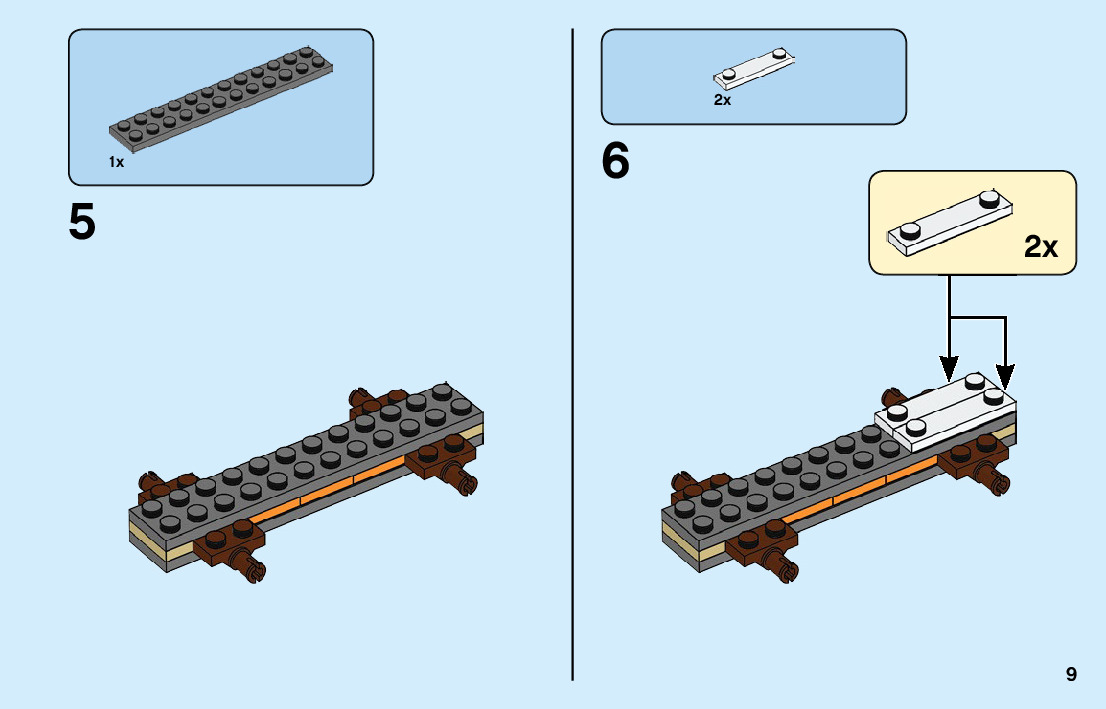 1x

5

2x

6

2x

9